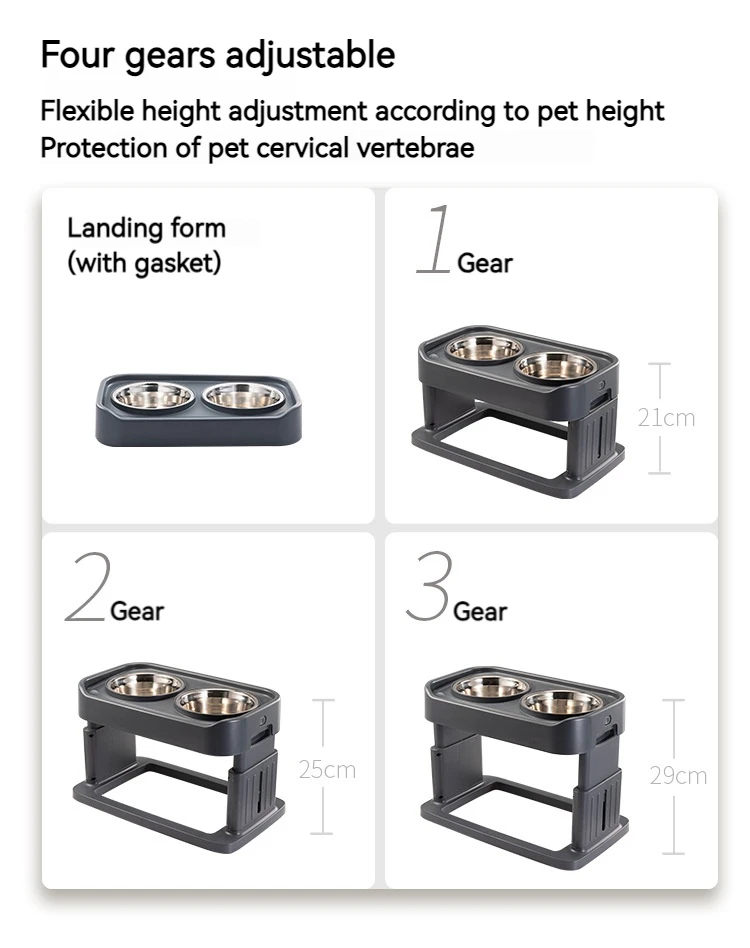 Four gears adjustable

Flexible height adjustment according to pet height
Protection of pet cervical vertebrae

Landing form
(with gasket)

1 Gear

21cm

2 Gear

25cm

3 Gear

29cm