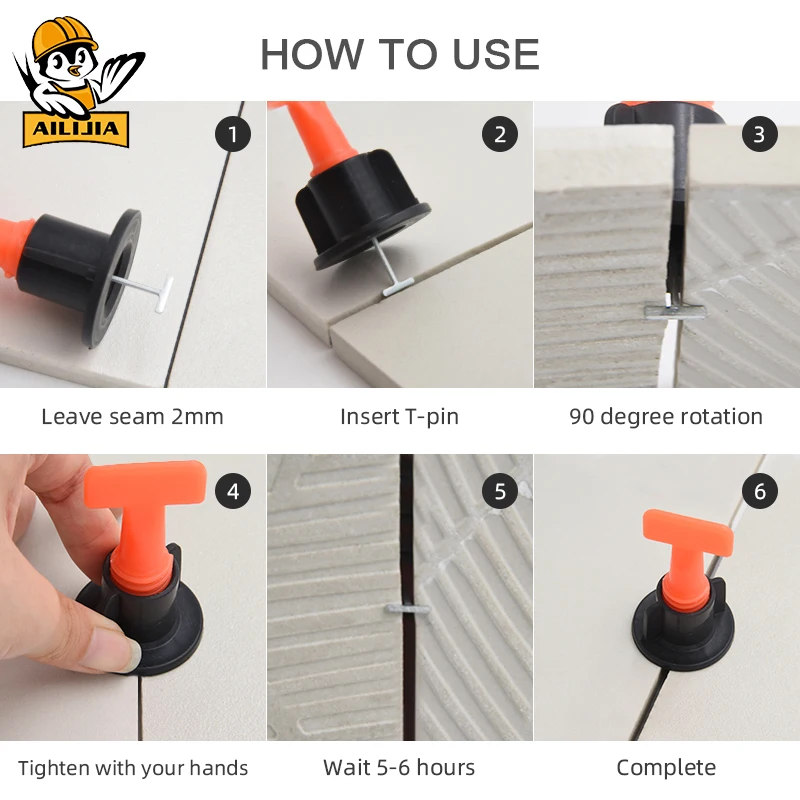 AILIJIA

HOW TO USE

1
Leave seam 2mm

2
Insert T-pin

3
90 degree rotation

4
Tighten with your hands

5
Wait 5-6 hours

6
Complete