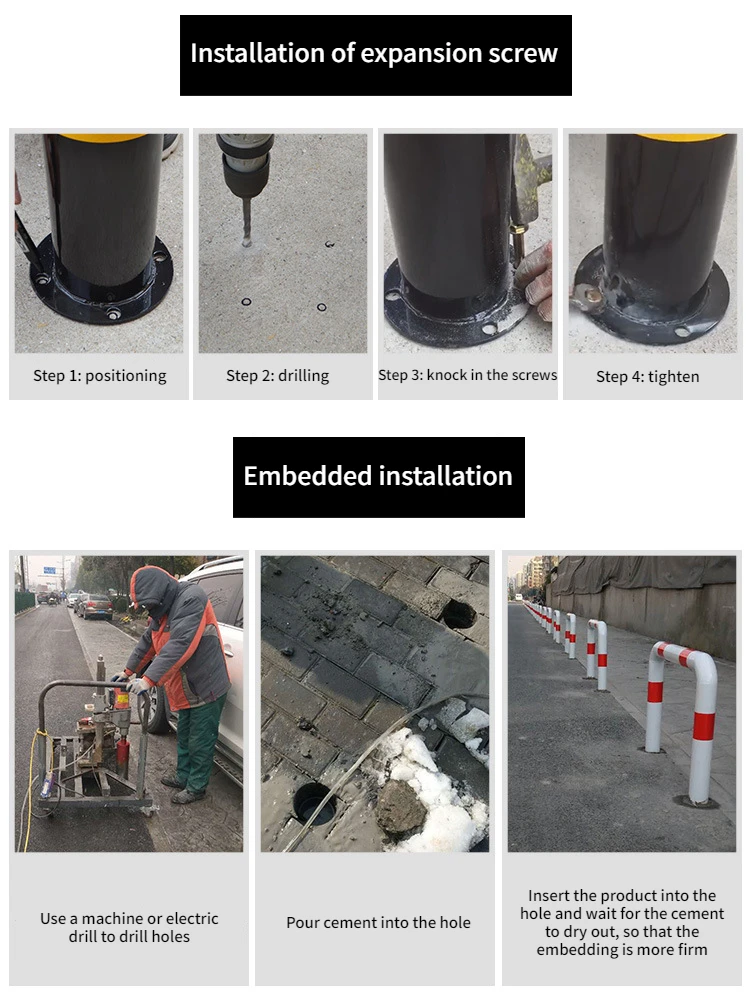 Installation of expansion screw

Step 1: positioning

Step 2: drilling

Step 3: knock in the screws

Step 4: tighten

Embedded installation

Use a machine or electric drill to drill holes

Pour cement into the hole

Insert the product into the hole and wait for the cement to dry out, so that the embedding is more firm