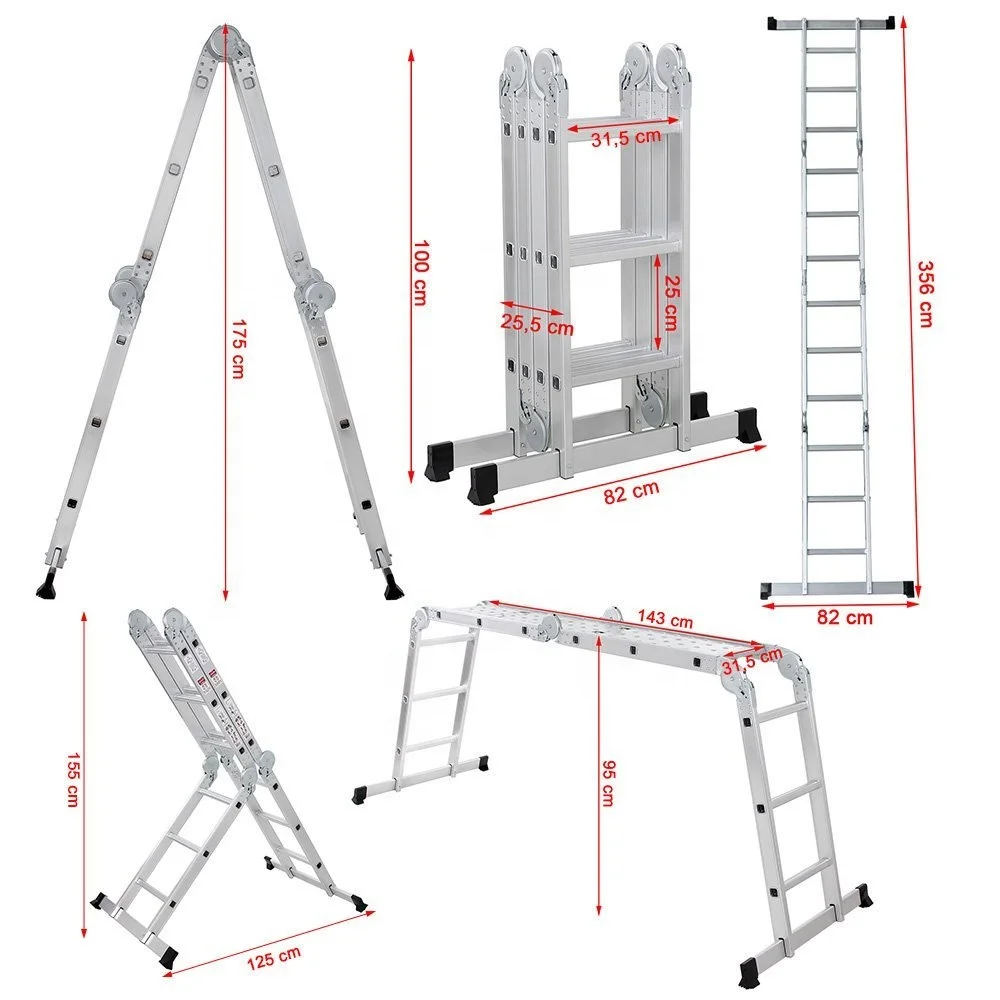 175 cm

100 cm

31,5 cm

25 cm

25,5 cm

82 cm

356 cm

82 cm

155 cm

125 cm

143 cm

31,5 cm

95 cm