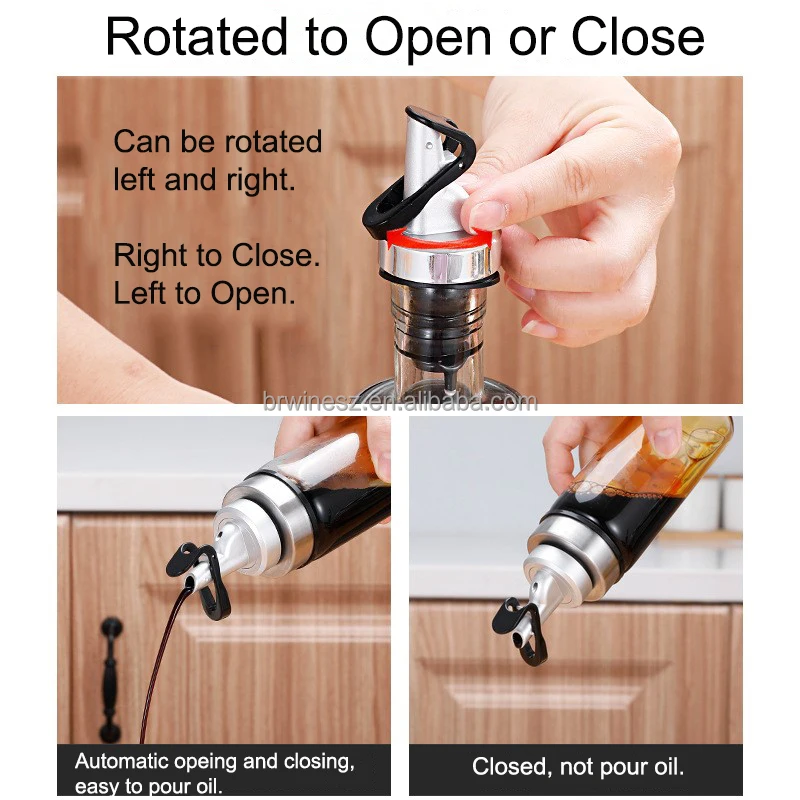 Rotated to Open or Close

Can be rotated left and right.

Right to Close.
Left to Open.

brwinesz.en.alibaba.com

Automatic opeing and closing, easy to pour oil.

Closed, not pour oil.