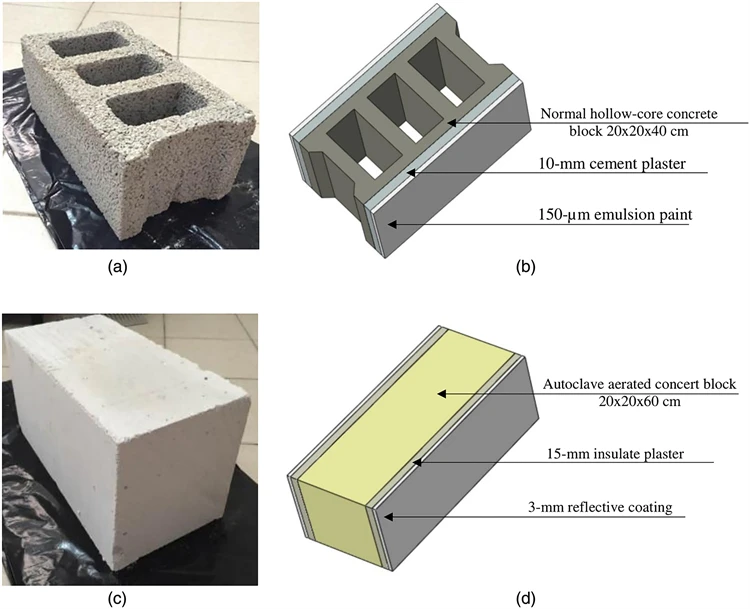 Normal hollow-core concrete block 20x20x40 cm

10-mm cement plaster

150-μm emulsion paint

(a)

(b)

Autoclave aerated concert block 20x20x60 cm

15-mm insulate plaster

3-mm reflective coating

(c)

(d)