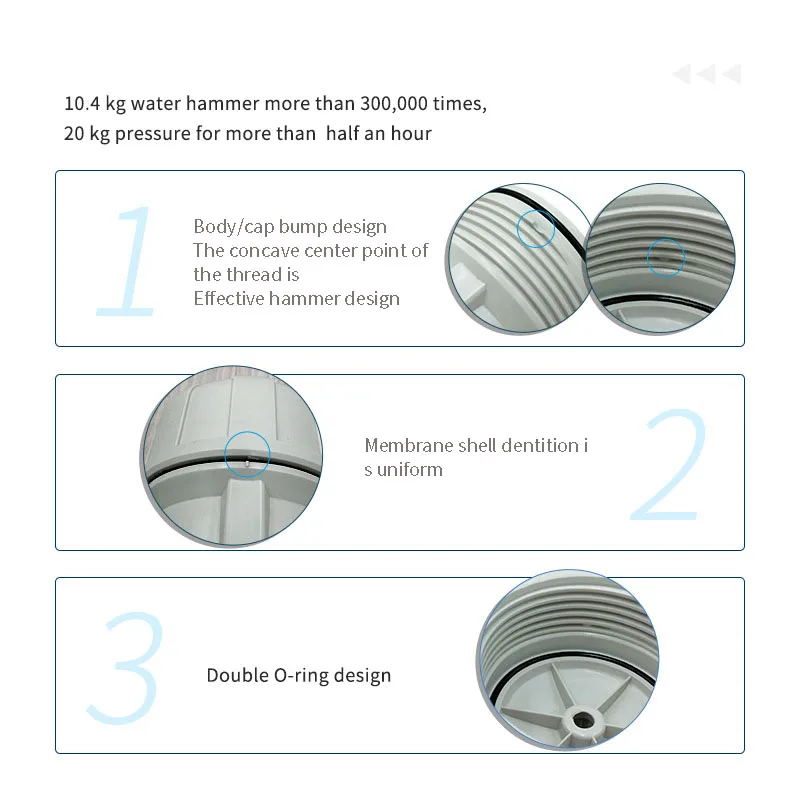 10.4 kg water hammer more than 300,000 times,
20 kg pressure for more than  half an hour

1

Body/cap bump design
The concave center point of the thread is
Effective hammer design

Membrane shell dentition i s uniform

2

3

Double O-ring design