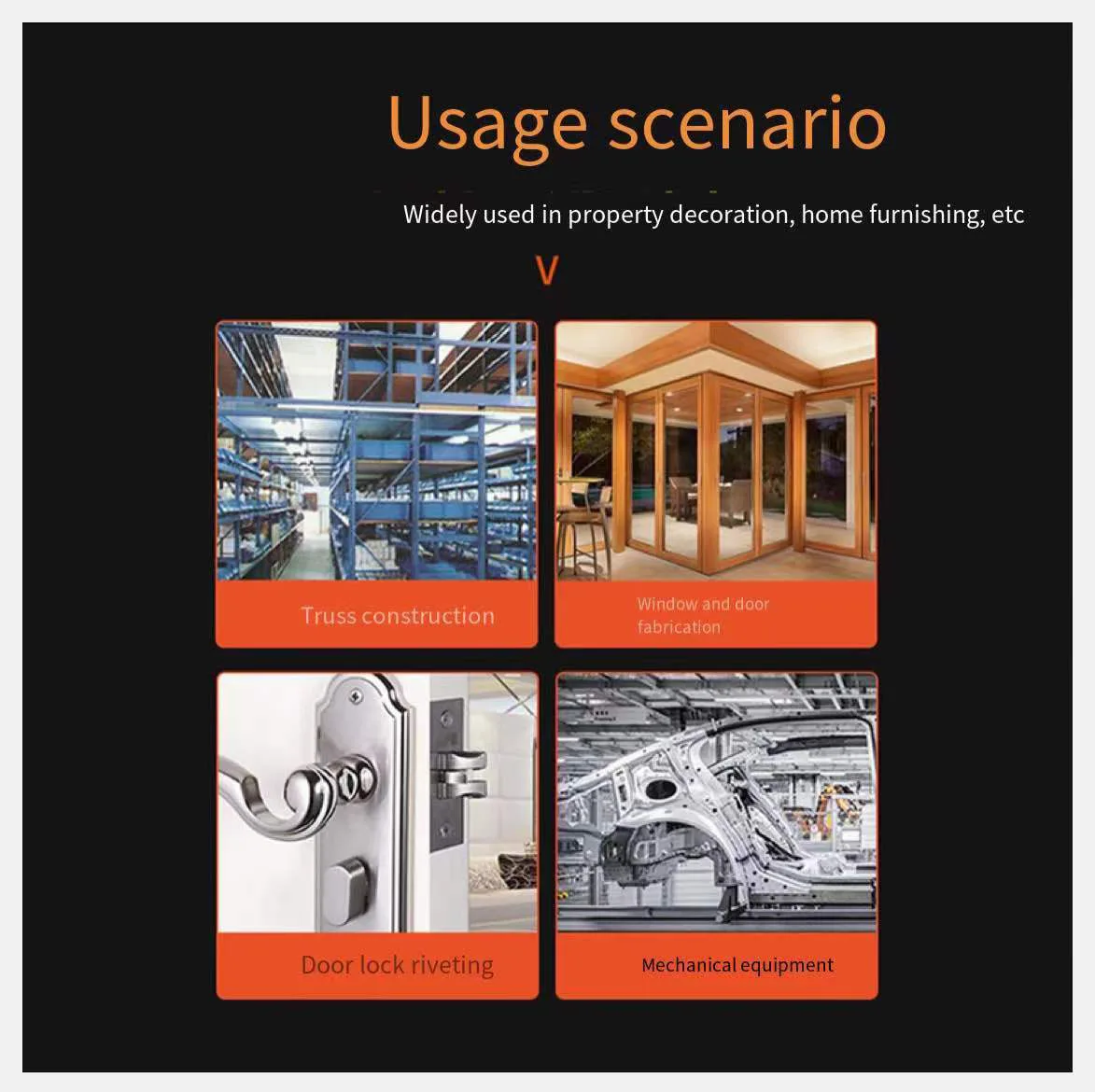 Usage scenario

Widely used in property decoration, home furnishing, etc

V

Truss construction

Window and door fabrication

Door lock riveting

Mechanical equipment