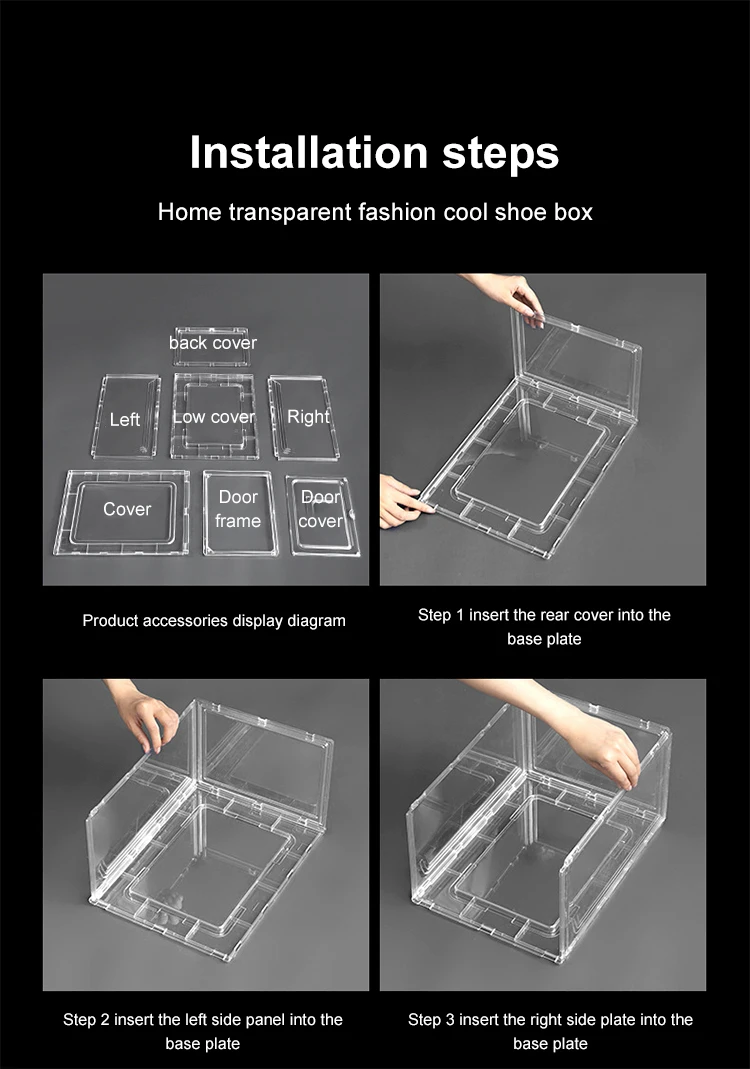 Installation steps

Home transparent fashion cool shoe box

back cover
Left
Low cover
Right
Cover
Door frame
Door cover

Product accessories display diagram

Step 1 insert the rear cover into the base plate

Step 2 insert the left side panel into the base plate

Step 3 insert the right side plate into the base plate