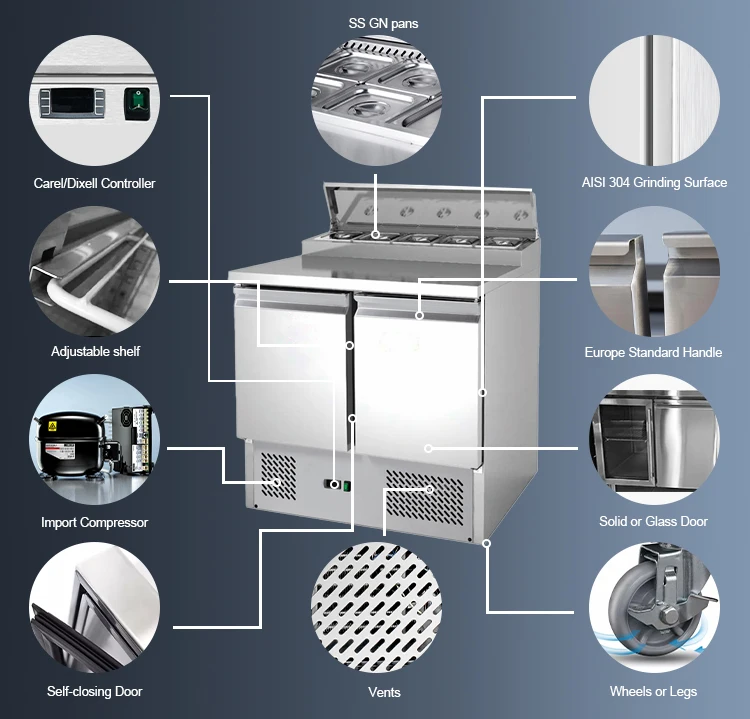 SS GN pans

Carel/Dixell Controller

AISI 304 Grinding Surface

Adjustable shelf

Europe Standard Handle

Import Compressor

Solid or Glass Door

Self-closing Door

Vents

Wheels or Legs