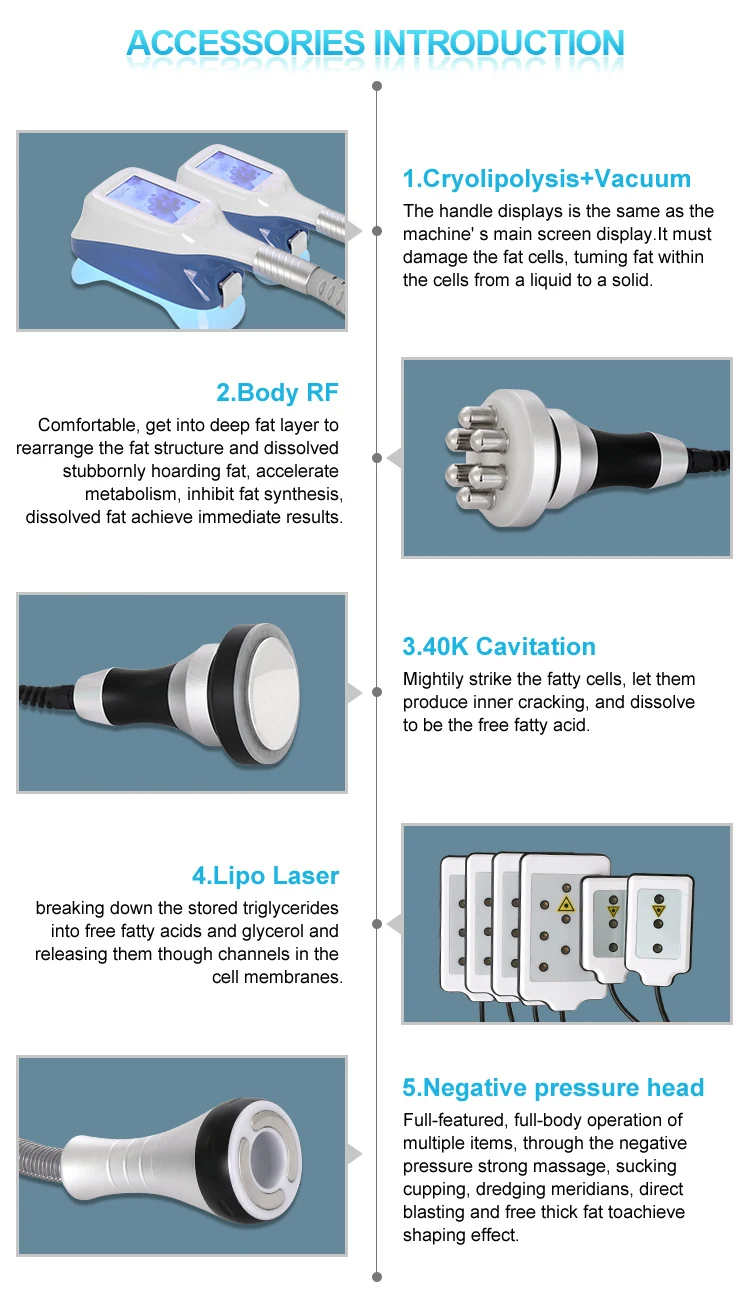 ACCESSORIES INTRODUCTION

1.Cryolipolysis+Vacuum

The handle displays is the same as the machine' s main screen display.It must damage the fat cells, tuming fat within the cells from a liquid to a solid.

2.Body RF

Comfortable, get into deep fat layer to rearrange the fat structure and dissolved stubbornly hoarding fat, accelerate metabolism, inhibit fat synthesis, dissolved fat achieve immediate results.

3.40K Cavitation

Mightily strike the fatty cells, let them produce inner cracking, and dissolve to be the free fatty acid.

4.Lipo Laser

breaking down the stored triglycerides into free fatty acids and glycerol and releasing them though channels in the cell membranes.

5.Negative pressure head

Full-featured, full-body operation of multiple items, through the negative pressure strong massage, sucking cupping, dredging meridians, direct blasting and free thick fat toachieve shaping effect.