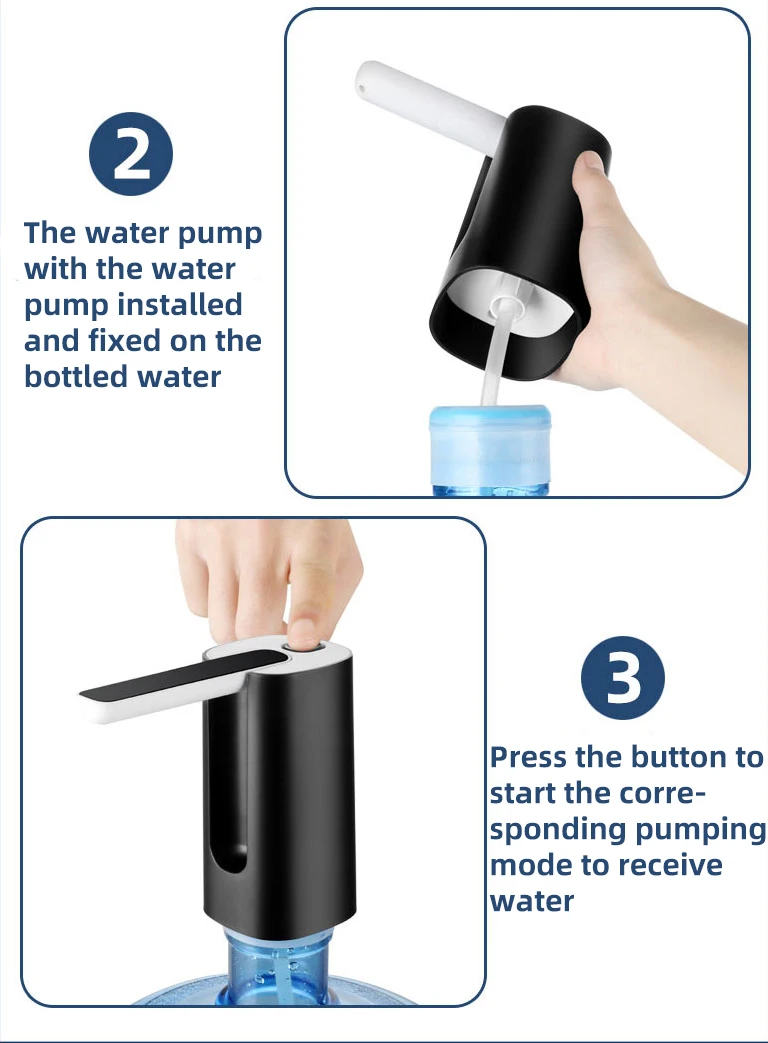 2

The water pump with the water pump installed and fixed on the bottled water

3

Press the button to start the corresponding pumping mode to receive water