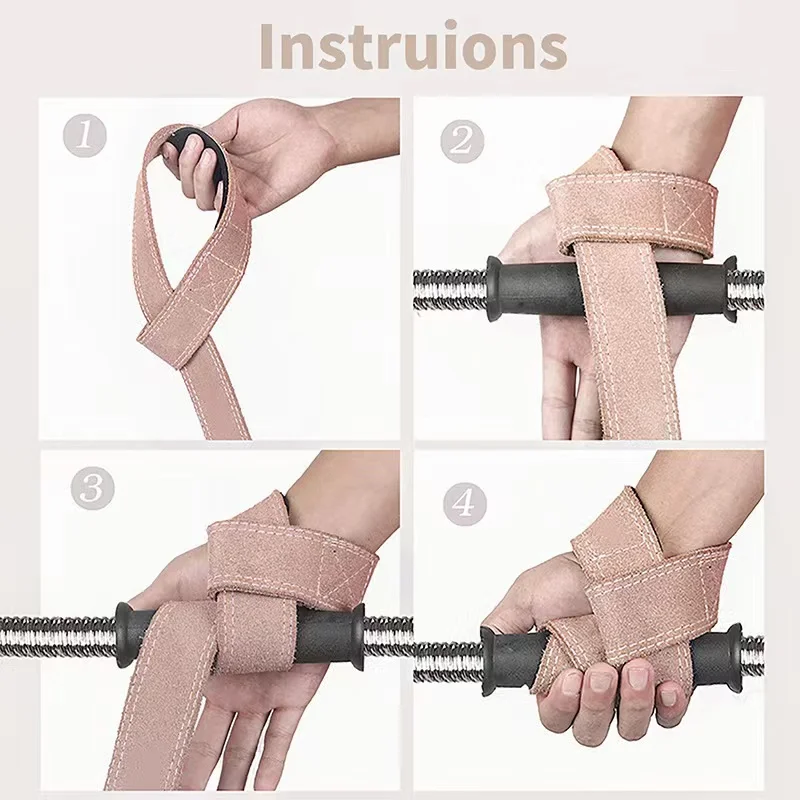 Instruions

1

2

3

4