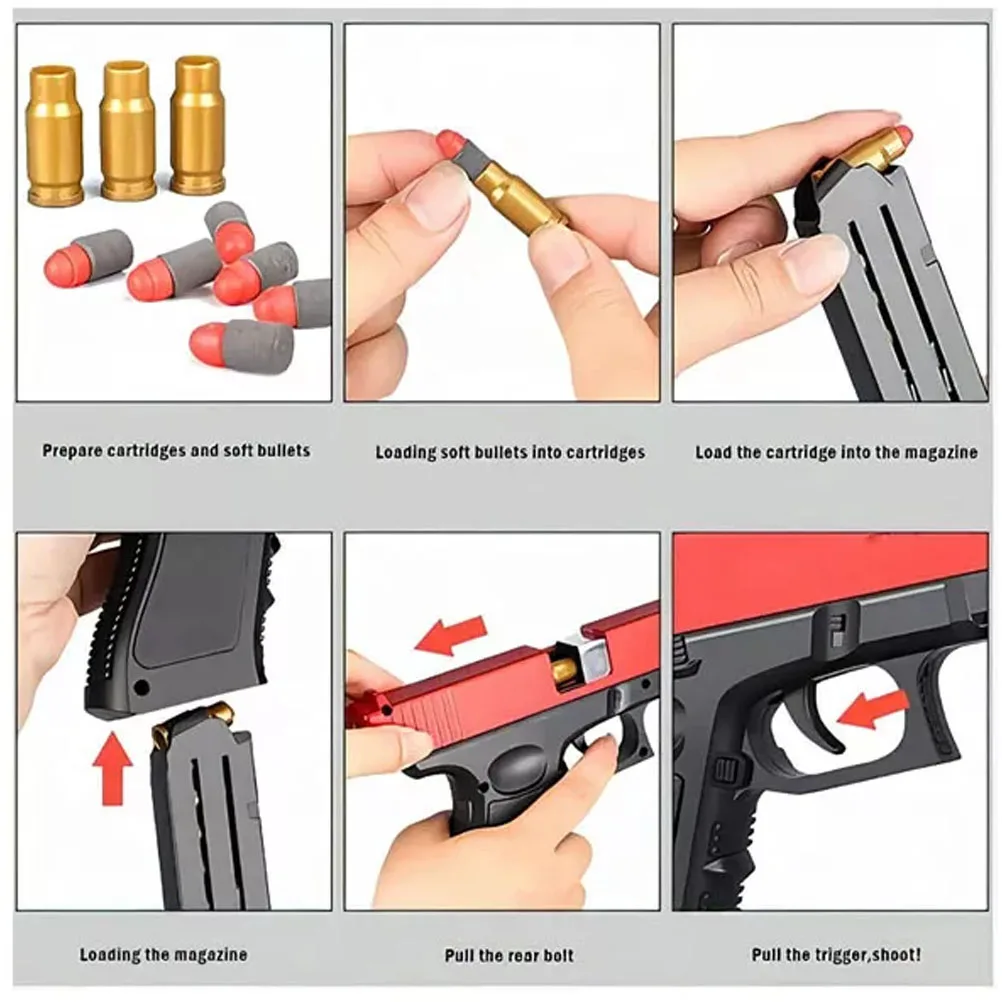 Prepare cartridges and soft bullets

Loading soft bullets into cartridges

Load the cartridge into the magazine

Loading the magazine

Pull the rear bolt

Pull the trigger,shoot!