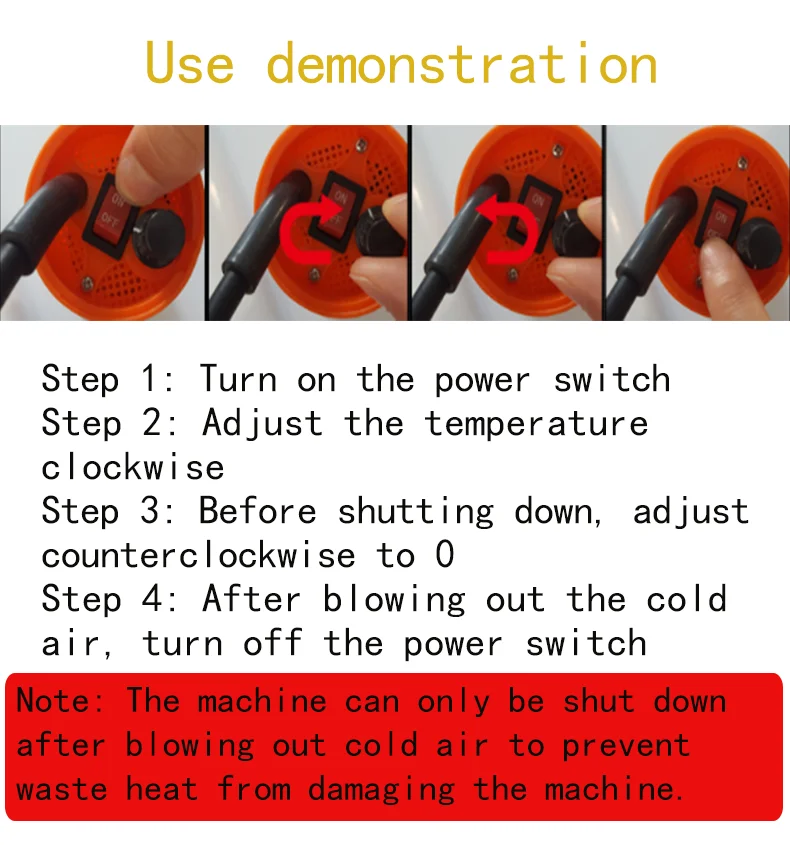 Use demonstration

ON OFF

ON OFF

ON

ON

Step 1: Turn on the power switch
Step 2: Adjust the temperature clockwise
Step 3: Before shutting down, adjust counterclockwise to 0
Step 4: After blowing out the cold air, turn off the power switch

Note: The machine can only be shut down after blowing out cold air to prevent waste heat from damaging the machine.