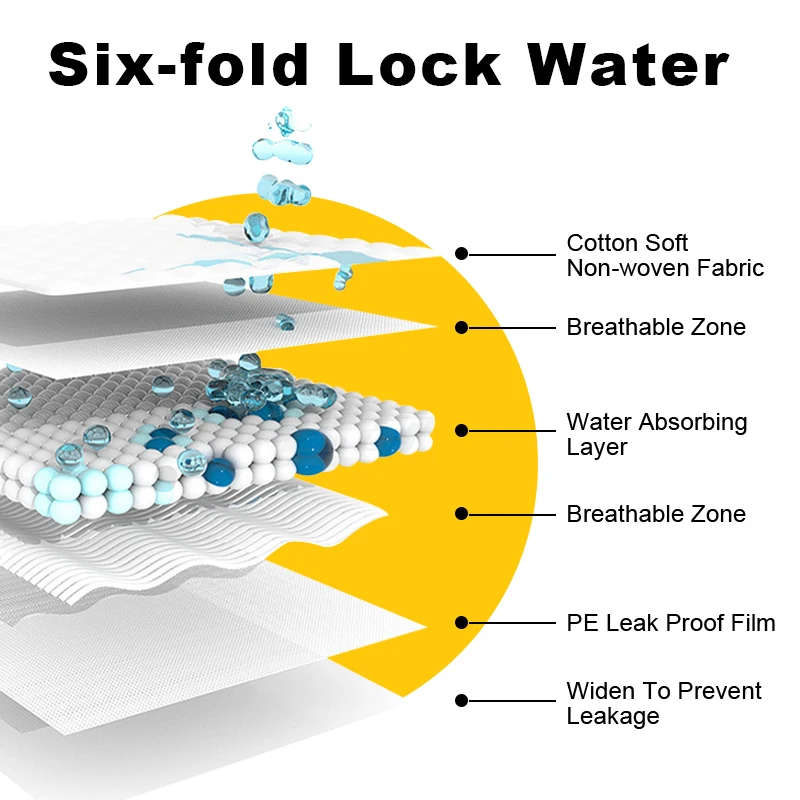 Six-fold Lock Water

Cotton Soft Non-woven Fabric

Breathable Zone

Water Absorbing Layer

Breathable Zone

PE Leak Proof Film

Widen To Prevent Leakage