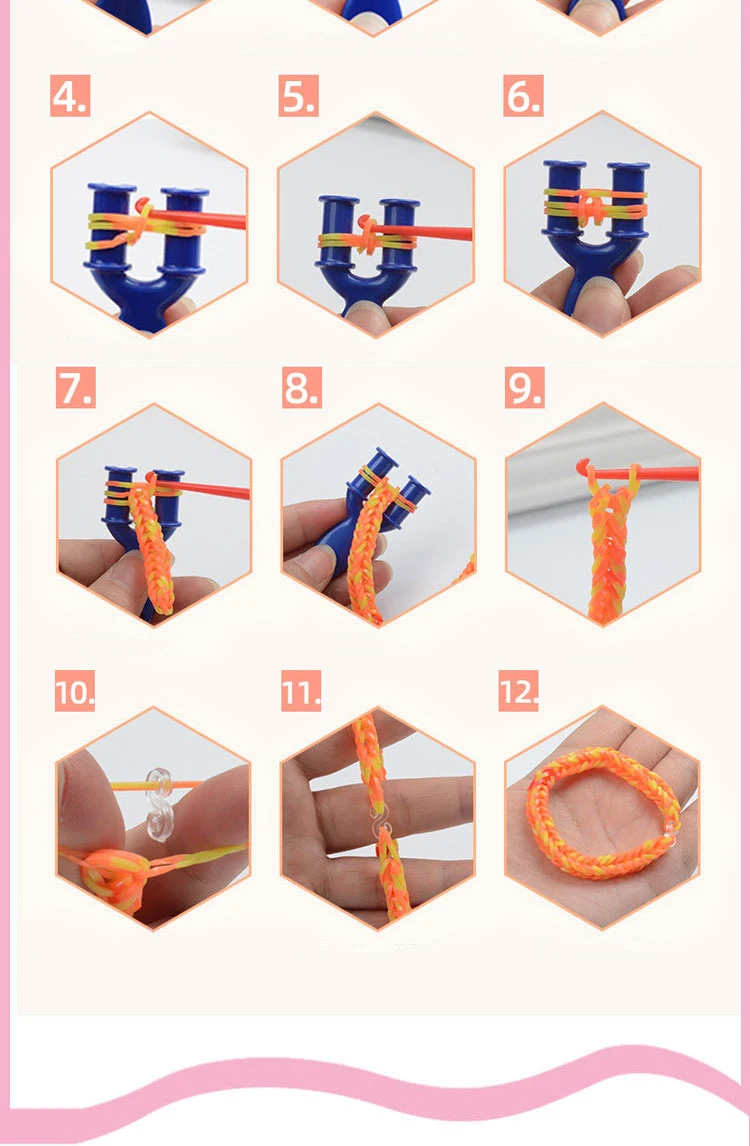 4.

5.

6.

7.

8.

9.

10.

11.

12.