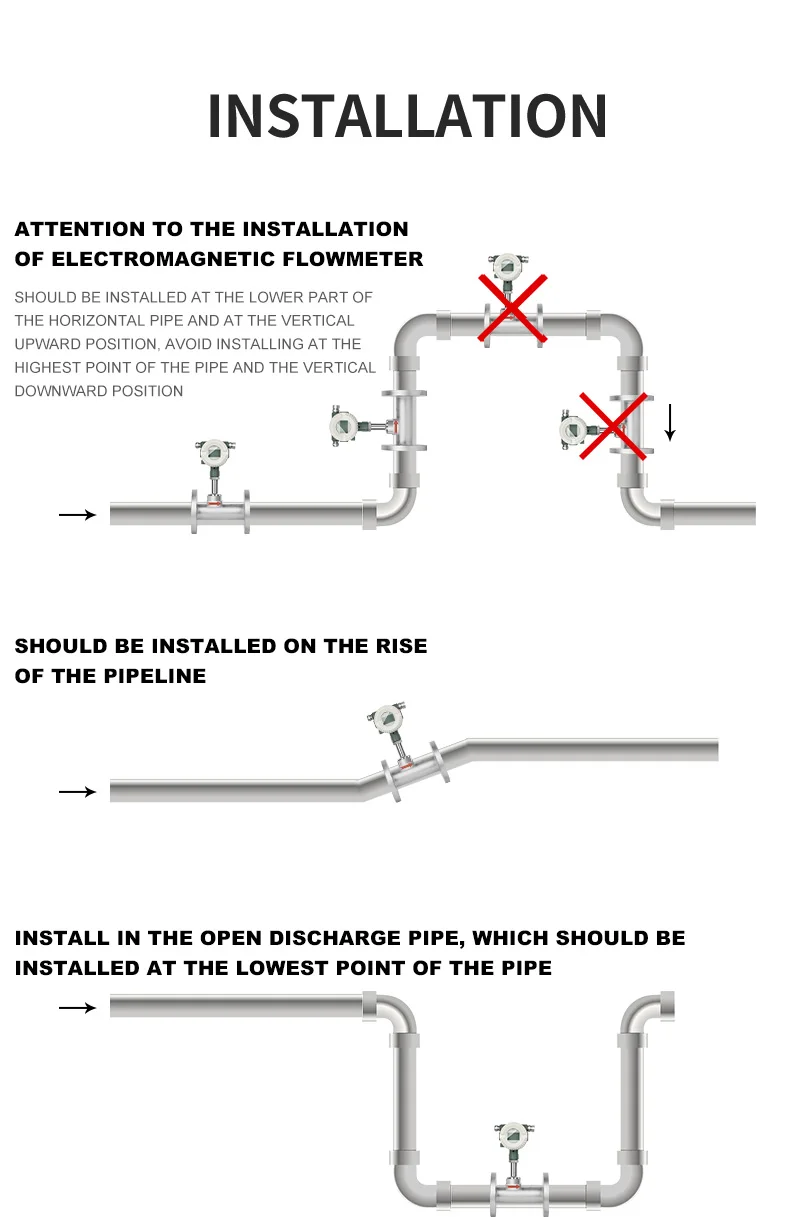 INSTALLATION

ATTENTION TO THE INSTALLATION OF ELECTROMAGNETIC FLOWMETER

SHOULD BE INSTALLED AT THE LOWER PART OF THE HORIZONTAL PIPE AND AT THE VERTICAL UPWARD POSITION, AVOID INSTALLING AT THE HIGHEST POINT OF THE PIPE AND THE VERTICAL DOWNWARD POSITION

SHOULD BE INSTALLED ON THE RISE OF THE PIPELINE

INSTALL IN THE OPEN DISCHARGE PIPE, WHICH SHOULD BE INSTALLED AT THE LOWEST POINT OF THE PIPE