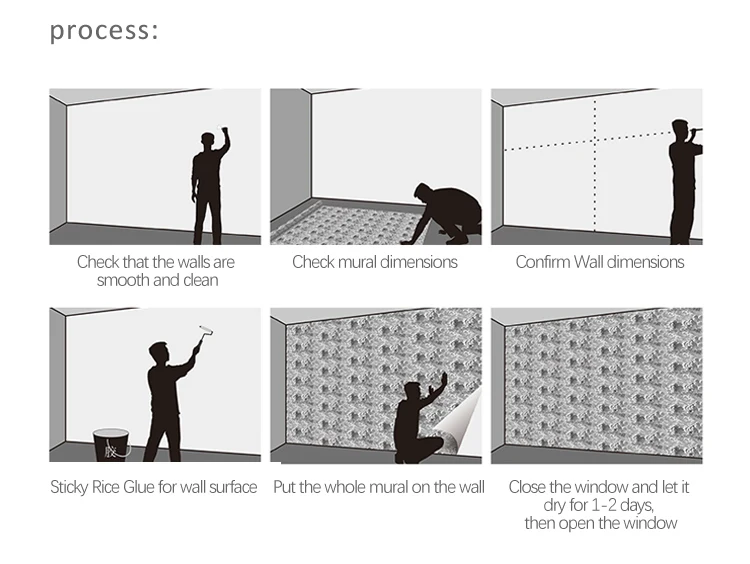 process:

Check that the walls are smooth and clean

Check mural dimensions

Confirm Wall dimensions

胶

Sticky Rice Glue for wall surface

Put the whole mural on the wall

Close the window and let it dry for 1-2 days, then open the window