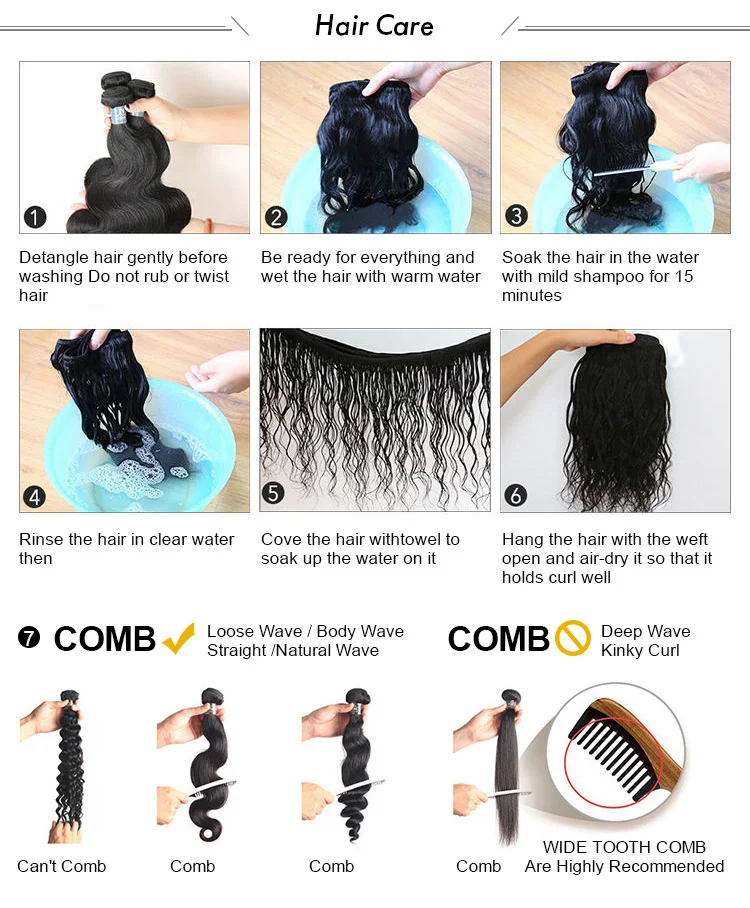 Hair Care

1
Detangle hair gently before washing Do not rub or twist hair

2
Be ready for everything and wet the hair with warm water

3
Soak the hair in the water with mild shampoo for 15 minutes

4
Rinse the hair in clear water then

5
Cove the hair withtowel to soak up the water on it

6
Hang the hair with the weft open and air-dry it so that it holds curl well

7 COMB Loose Wave / Body Wave Straight /Natural Wave

COMB Deep Wave Kinky Curl

Can't Comb

Comb

Comb

Comb

WIDE TOOTH COMB Are Highly Recommended