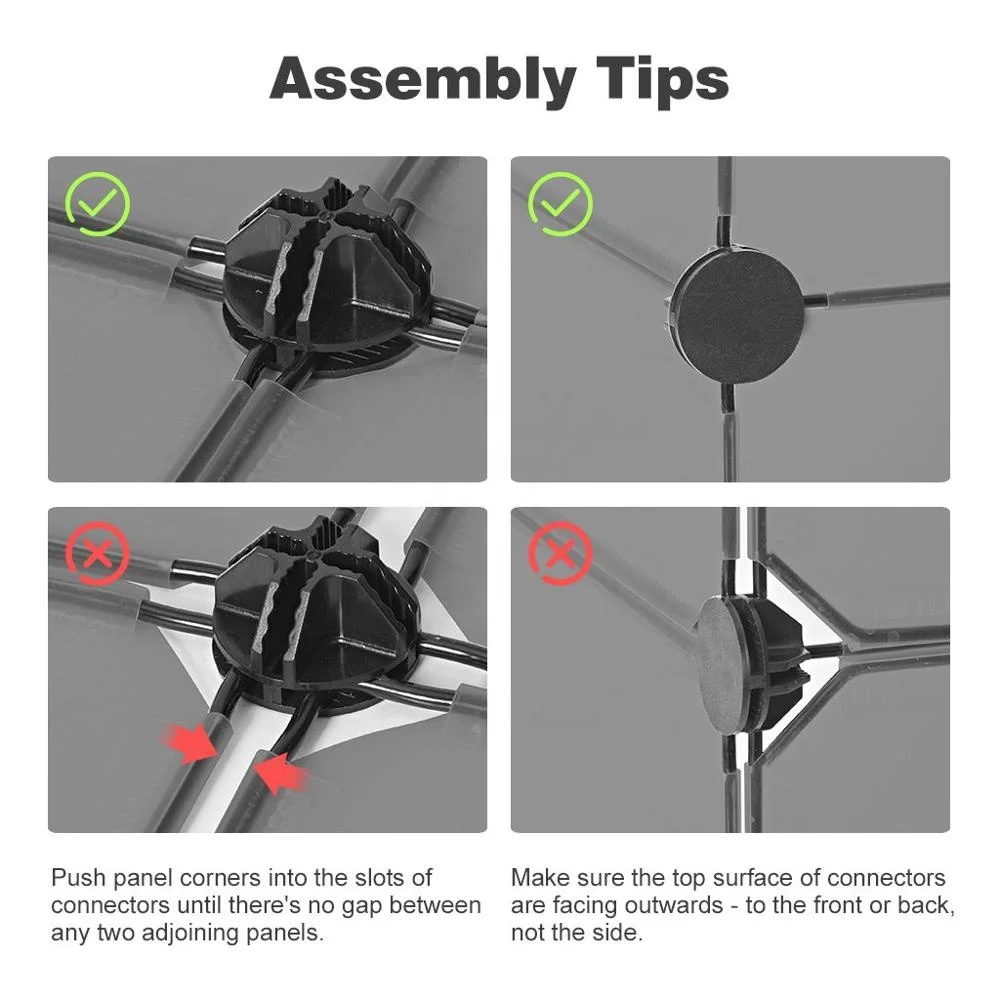 Assembly Tips

Push panel corners into the slots of connectors until there's no gap between any two adjoining panels.

Make sure the top surface of connectors are facing outwards - to the front or back, not the side.