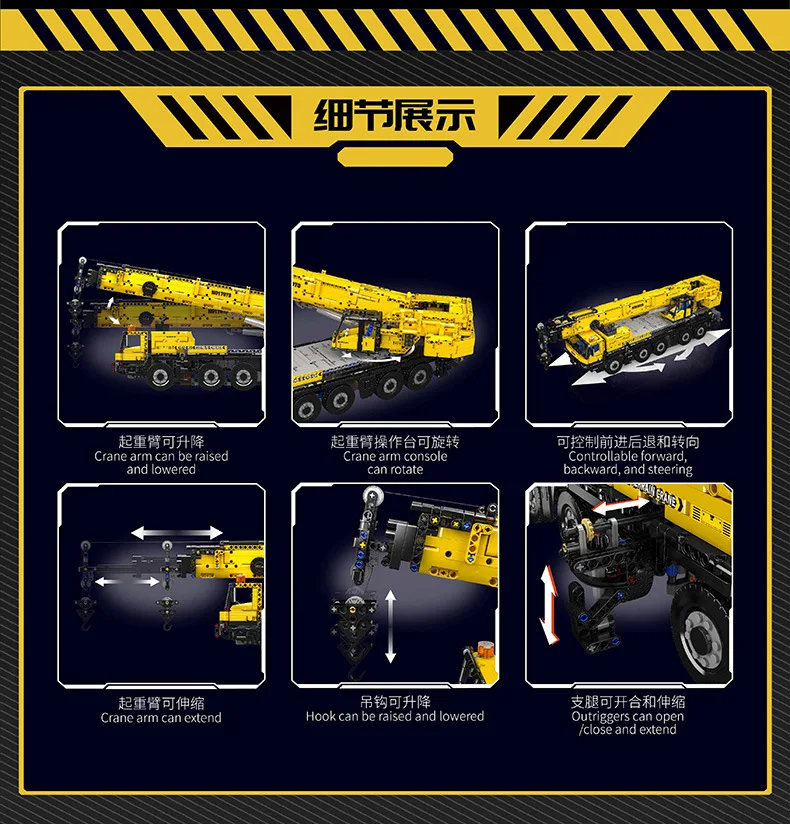 细节展示

起重臂可升降
Crane arm can be raised and lowered

起重臂操作台可旋转
Crane arm console can rotate

可控制前进后退和转向
Controllable forward, backward, and steering

起重臂可伸缩
Crane arm can extend

吊钩可升降
Hook can be raised and lowered

支腿可开合和伸缩
Outriggers can open /close and extend