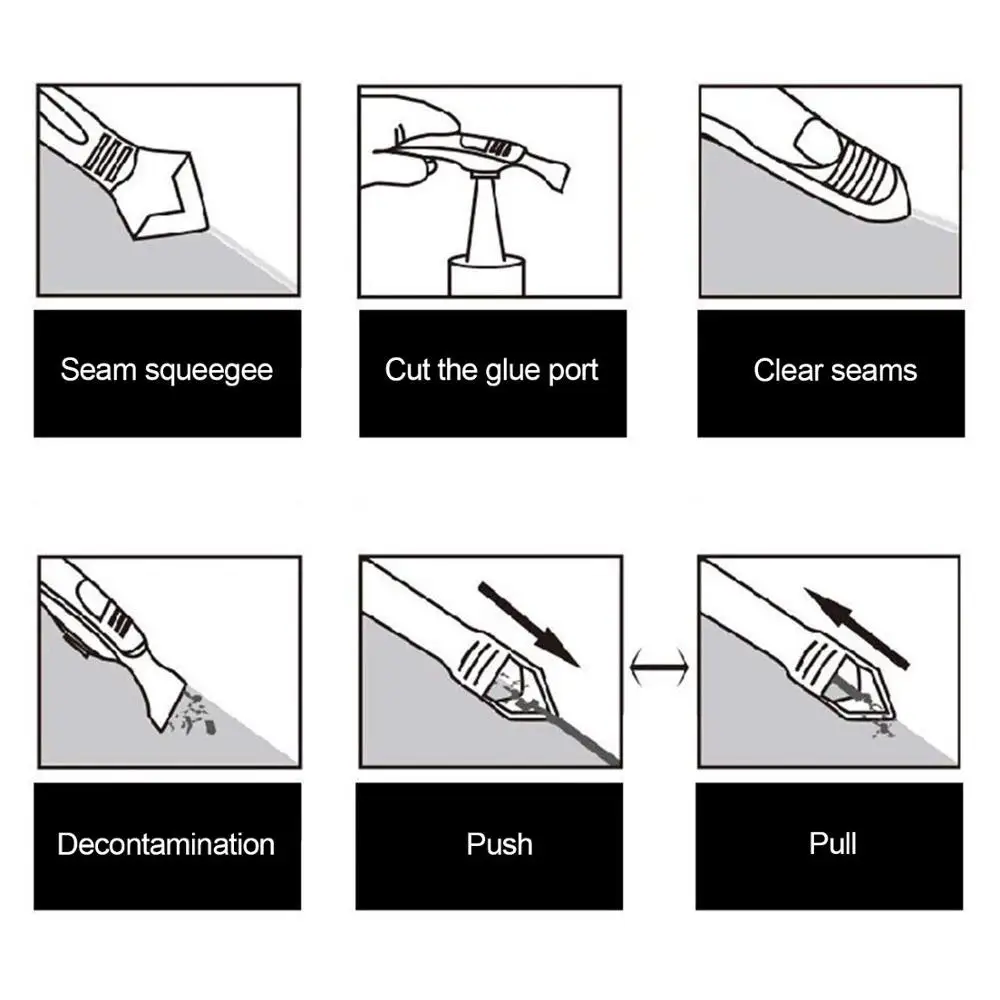 Seam squeegee

Cut the glue port

Clear seams

Decontamination

Push

Pull