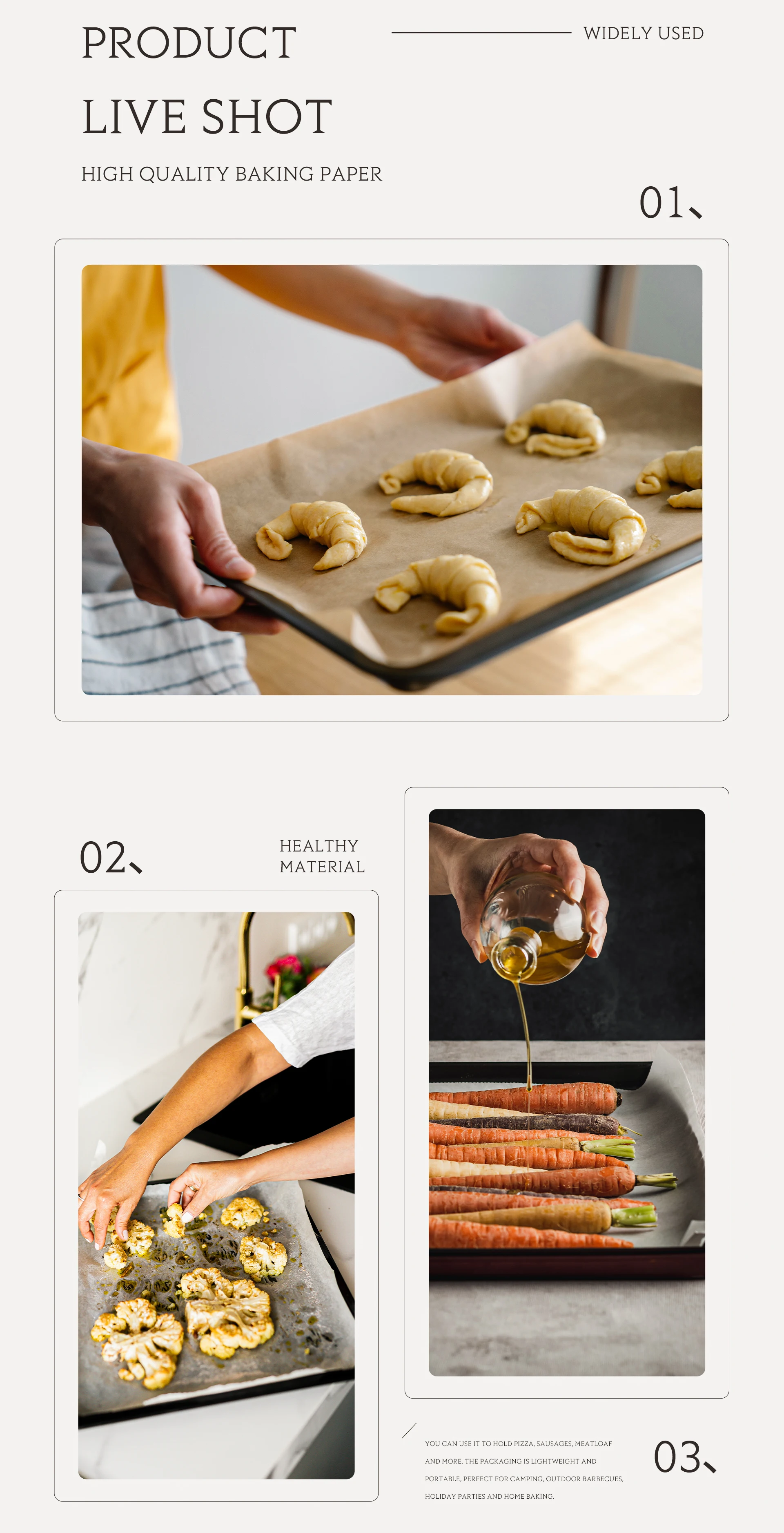 PRODUCT
LIVE SHOT

WIDELY USED

HIGH QUALITY BAKING PAPER

01、

02、

HEALTHY
MATERIAL

YOU CAN USE IT TO HOLD PIZZA, SAUSAGES, MEATLOAF AND MORE. THE PACKAGING IS LIGHTWEIGHT AND PORTABLE, PERFECT FOR CAMPING, OUTDOOR BARBECUES, HOLIDAY PARTIES AND HOME BAKING.

03、