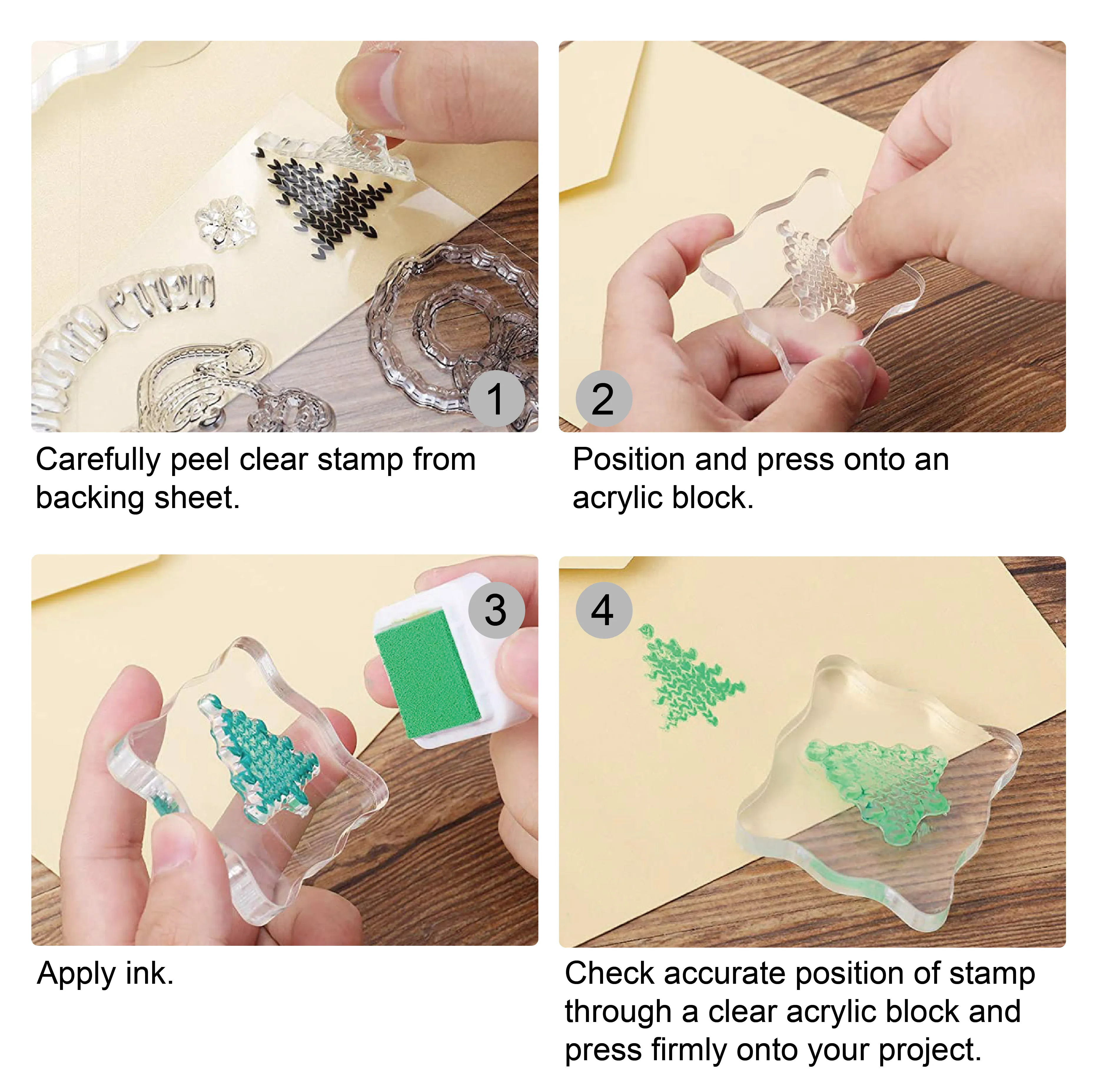 1

Carefully peel clear stamp from backing sheet.

2

Position and press onto an acrylic block.

3

Apply ink.

4

Check accurate position of stamp through a clear acrylic block and press firmly onto your project.