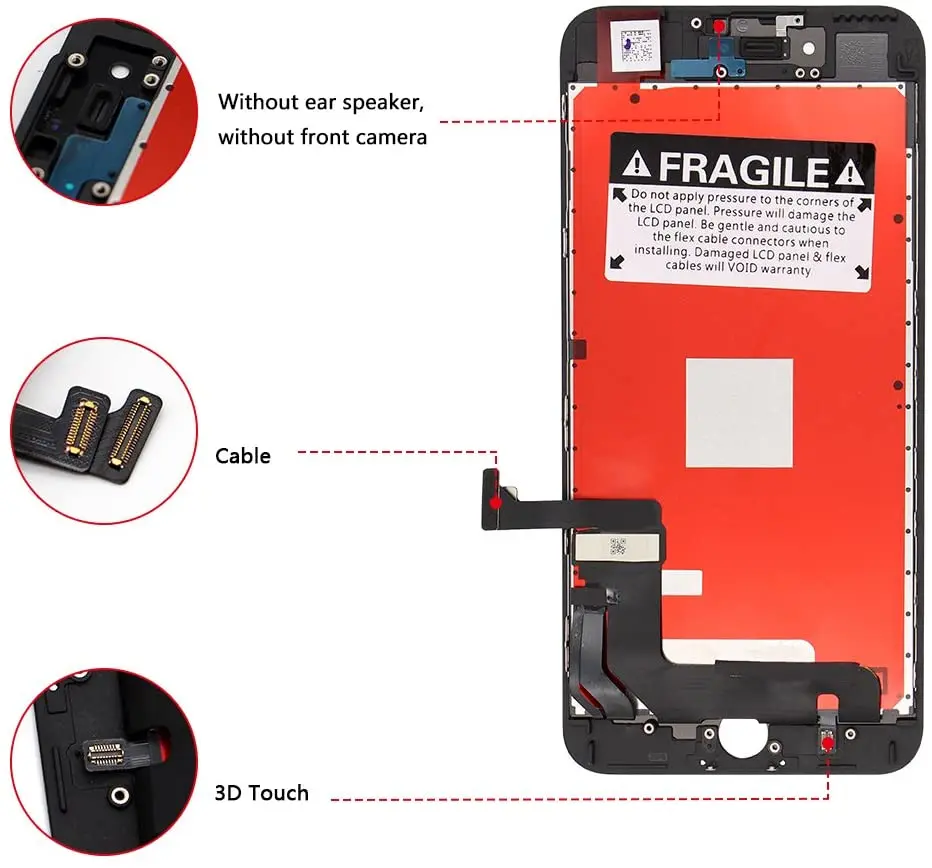 Without ear speaker,
without front camera

FRAGILE

Do not apply pressure to the corners of the LCD panel. Pressure will damage the LCD panel. Be gentle and cautious to the flex cable connectors when installing. Damaged LCD panel & flex cables will VOID warranty

Cable

3D Touch