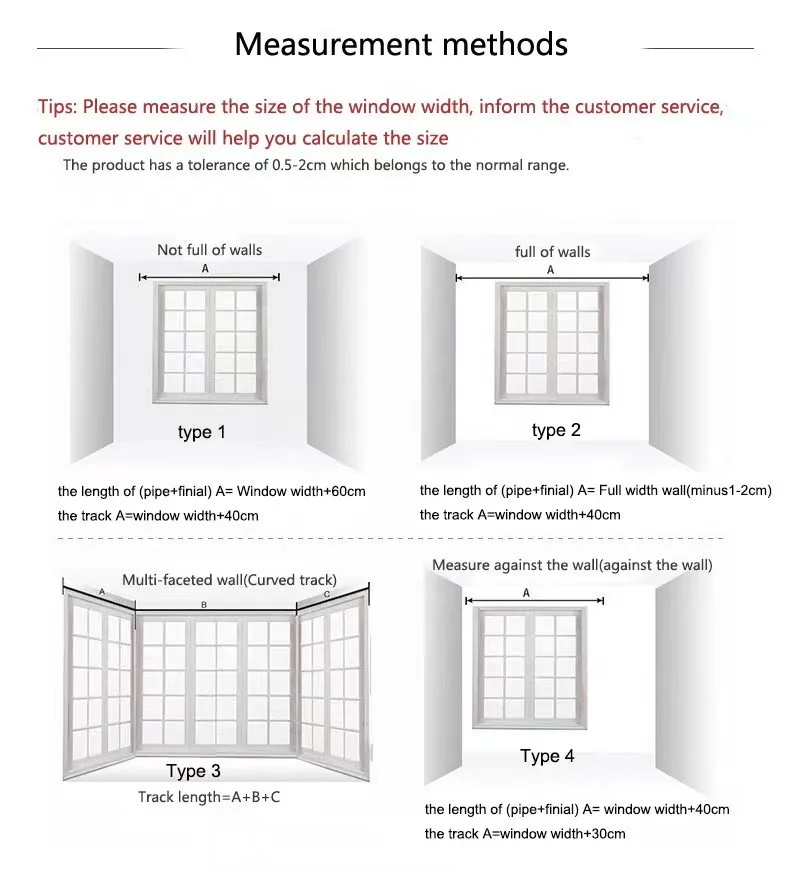 Measurement methods

Tips: Please measure the size of the window width, inform the customer service, customer service will help you calculate the size

The product has a tolerance of 0.5-2cm which belongs to the normal range.

Not full of walls
A
type 1
the length of (pipe+finial) A= Window width+60cm
the track A=window width+40cm

full of walls
A
type 2
the length of (pipe+finial) A= Full width wall(minus1-2cm)
the track A=window width+40cm

Multi-faceted wall(Curved track)
A
B
C
Type 3
Track length=A+B+C

Measure against the wall(against the wall)
A
Type 4
the length of (pipe+finial) A= window width+40cm
the track A=window width+30cm