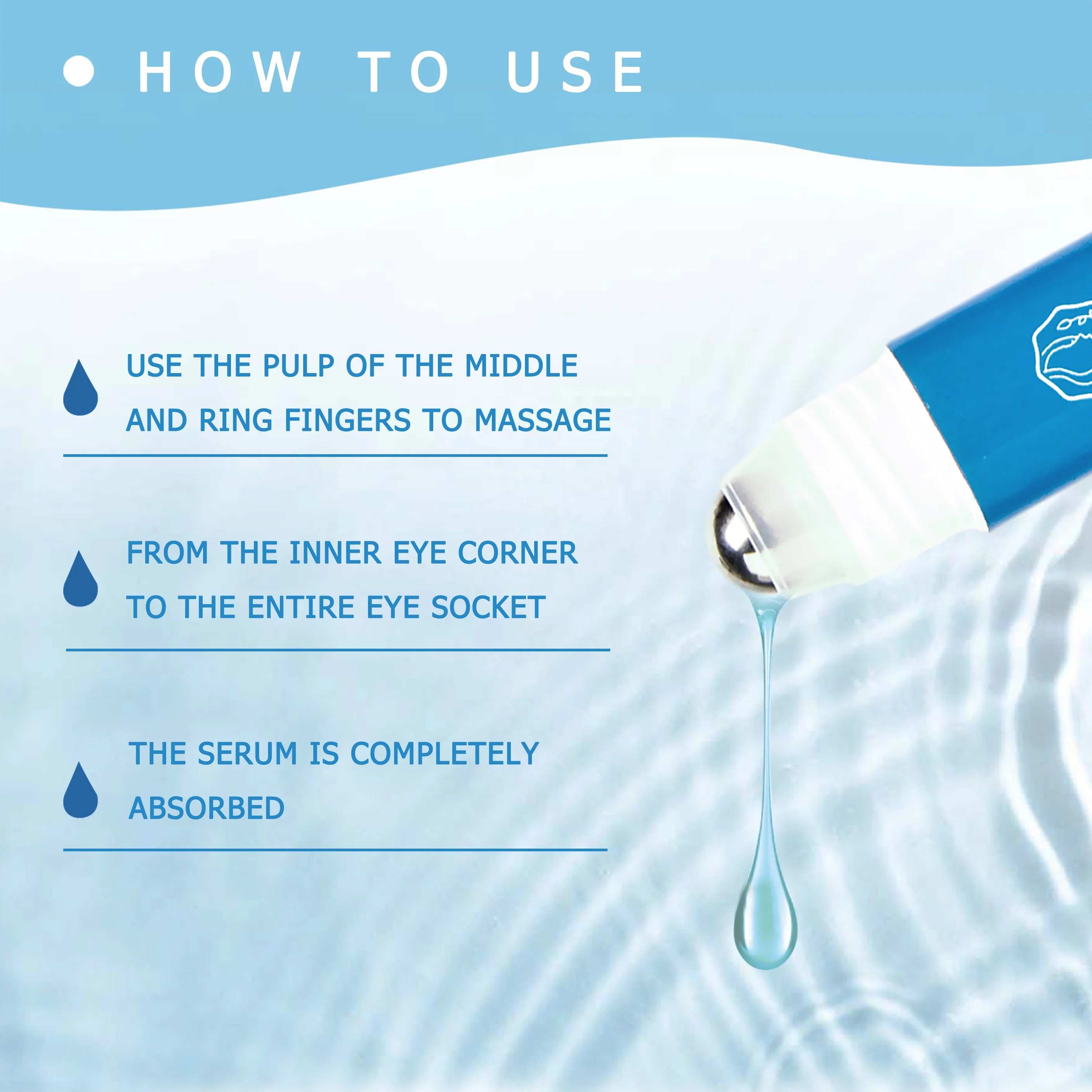 HOW TO USE

USE THE PULP OF THE MIDDLE AND RING FINGERS TO MASSAGE

FROM THE INNER EYE CORNER TO THE ENTIRE EYE SOCKET

THE SERUM IS COMPLETELY ABSORBED