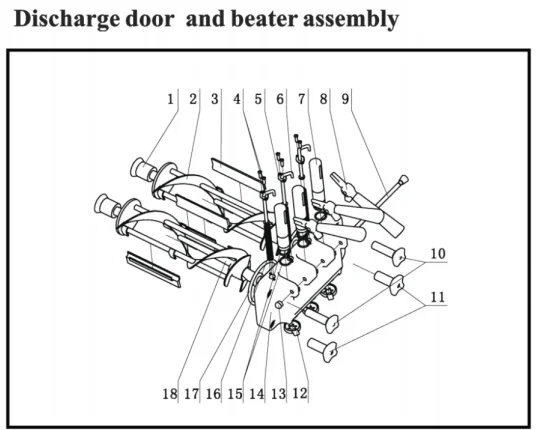 Discharge door and beater assembly

1 2 3 4 5 6 7 8 9

10

11

18 17 16 15 14 13 12