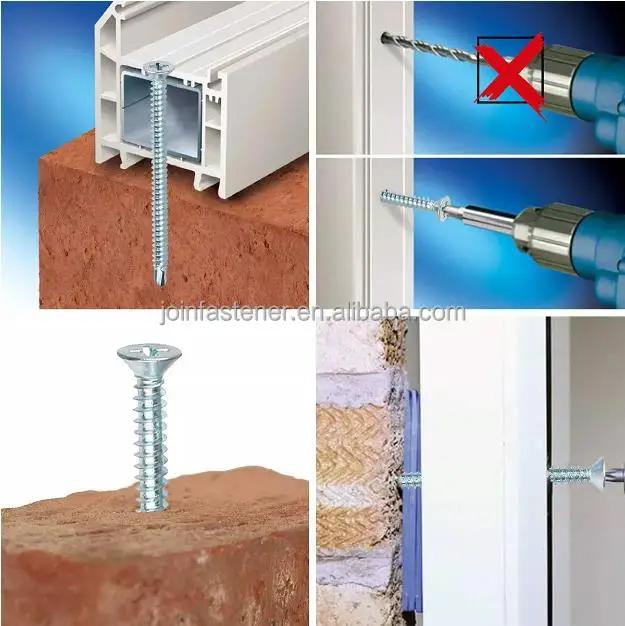 joinfastener.en.alibaba.com