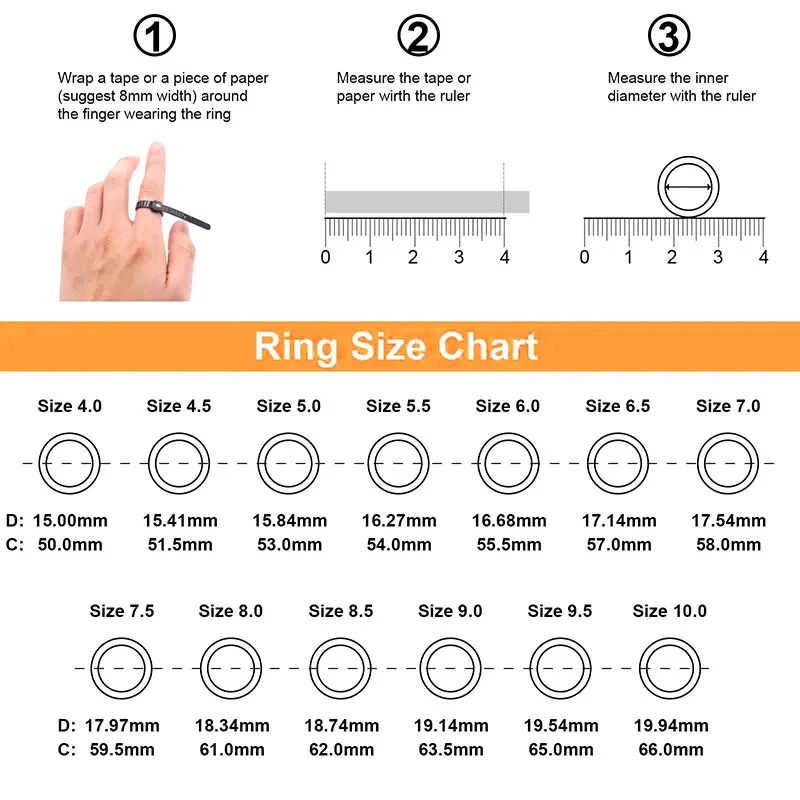 ①
Wrap a tape or a piece of paper (suggest 8mm width) around the finger wearing the ring

②
Measure the tape or paper with the ruler

0 1 2 3 4

③
Measure the inner diameter with the ruler

0 1 2 3 4

Ring Size Chart

| | Size 4.0 | Size 4.5 | Size 5.0 | Size 5.5 | Size 6.0 | Size 6.5 | Size 7.0 |
|---|---|---|---|---|---|---|---|
| D: | 15.00mm | 15.41mm | 15.84mm | 16.27mm | 16.68mm | 17.14mm | 17.54mm |
| C: | 50.0mm | 51.5mm | 53.0mm | 54.0mm | 55.5mm | 57.0mm | 58.0mm |

| | Size 7.5 | Size 8.0 | Size 8.5 | Size 9.0 | Size 9.5 | Size 10.0 |
|---|---|---|---|---|---|---|
| D: | 17.97mm | 18.34mm | 18.74mm | 19.14mm | 19.54mm | 19.94mm |
| C: | 59.5mm | 61.0mm | 62.0mm | 63.5mm | 65.0mm | 66.0mm |