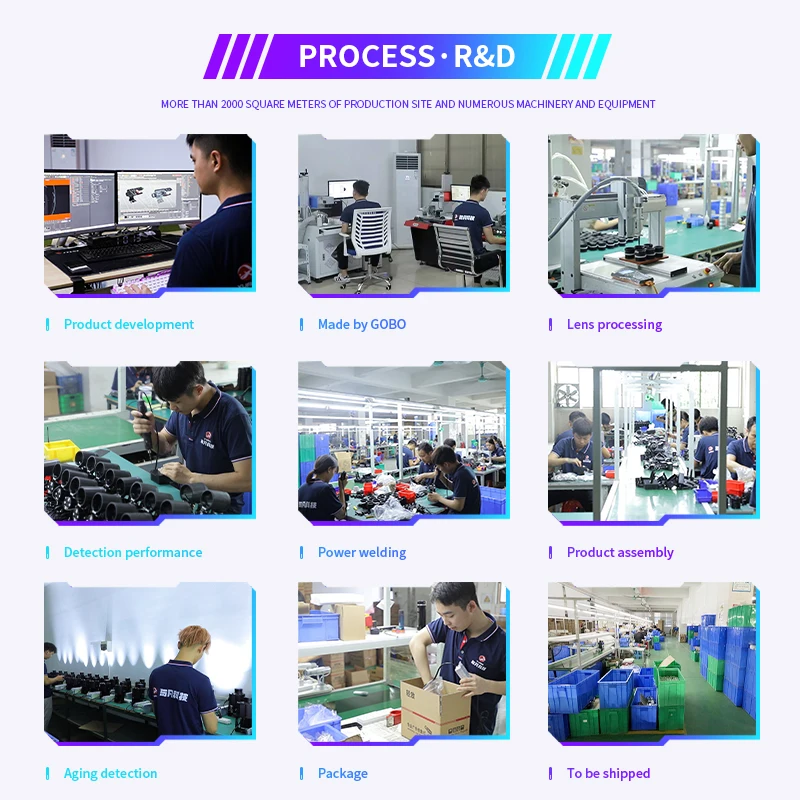 PROCESS · R&D

MORE THAN 2000 SQUARE METERS OF PRODUCTION SITE AND NUMEROUS MACHINERY AND EQUIPMENT

Product development

Made by GOBO

Lens processing

Detection performance

Power welding

Product assembly

Aging detection

Package

To be shipped