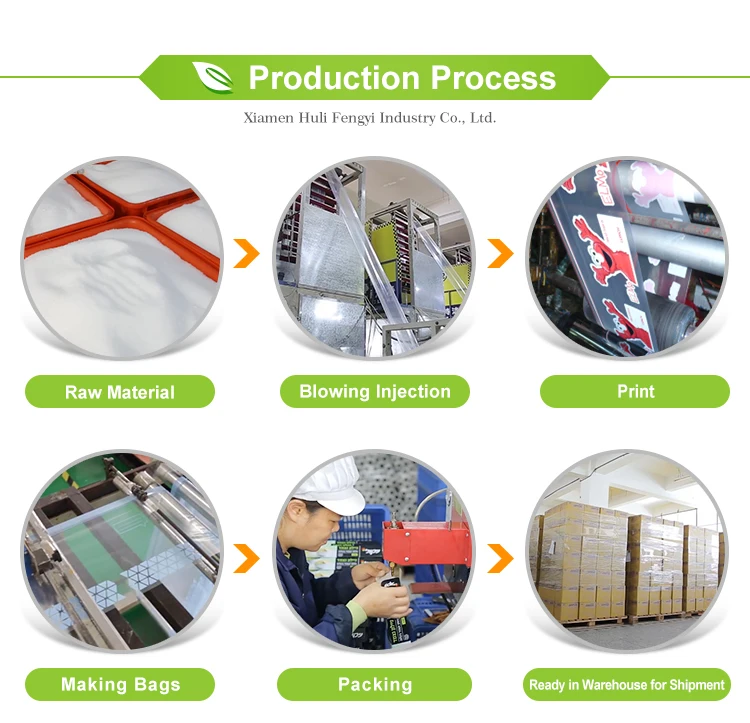 Production Process

Xiamen Huli Fengyi Industry Co., Ltd.

Raw Material

Blowing Injection

Print

Making Bags

Packing

Ready in Warehouse for Shipment