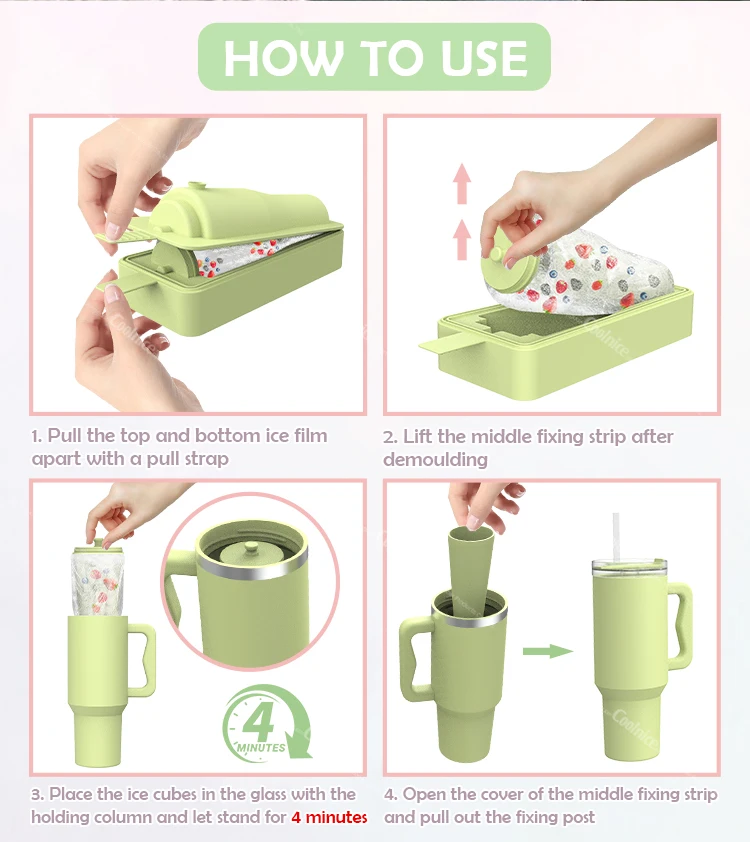 HOW TO USE

Coolnice

Coolnice

1. Pull the top and bottom ice film apart with a pull strap

2. Lift the middle fixing strip after demoulding

4 MINUTES

Coolnice

3. Place the ice cubes in the glass with the holding column and let stand for 4 minutes

4. Open the cover of the middle fixing strip and pull out the fixing post