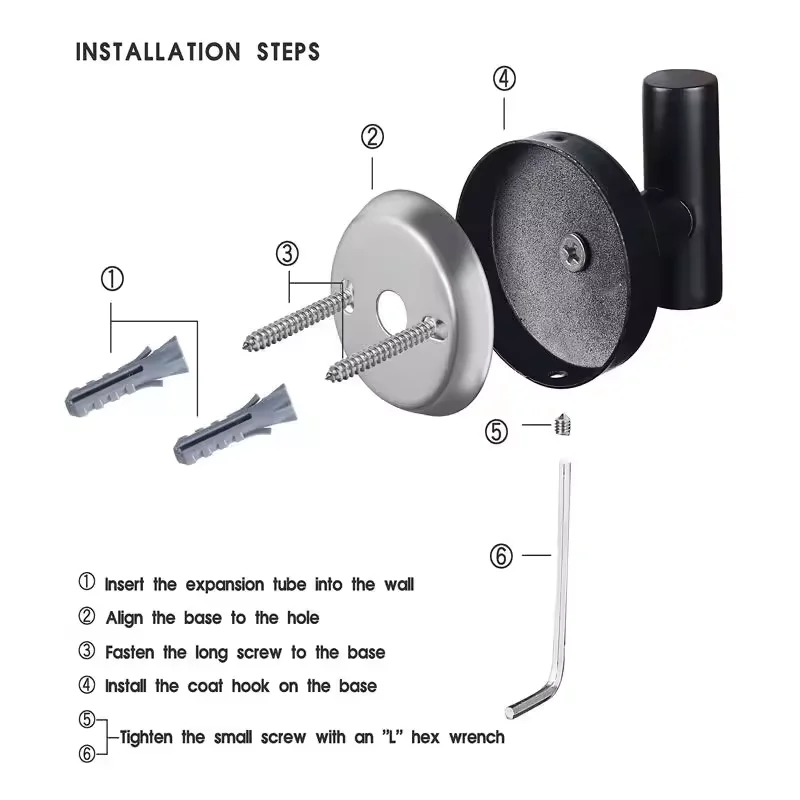 INSTALLATION STEPS

④

②

③

①

⑤

⑥

① Insert the expansion tube into the wall

② Align the base to the hole

③ Fasten the long screw to the base

④ Install the coat hook on the base

⑤

⑥ Tighten the small screw with an "L" hex wrench