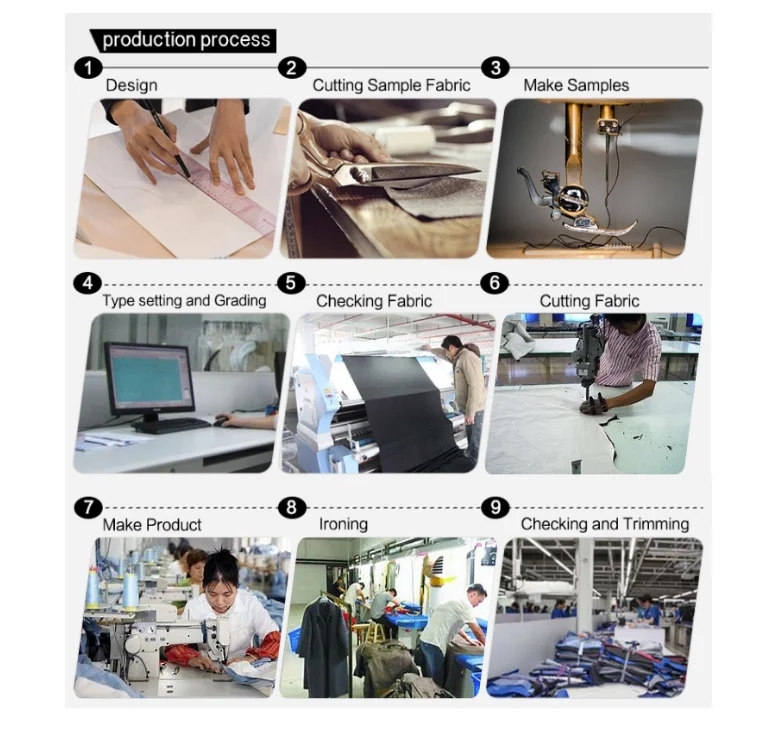 production process

1 Design

2 Cutting Sample Fabric

3 Make Samples

4 Type setting and Grading

5 Checking Fabric

6 Cutting Fabric

7 Make Product

8 Ironing

9 Checking and Trimming