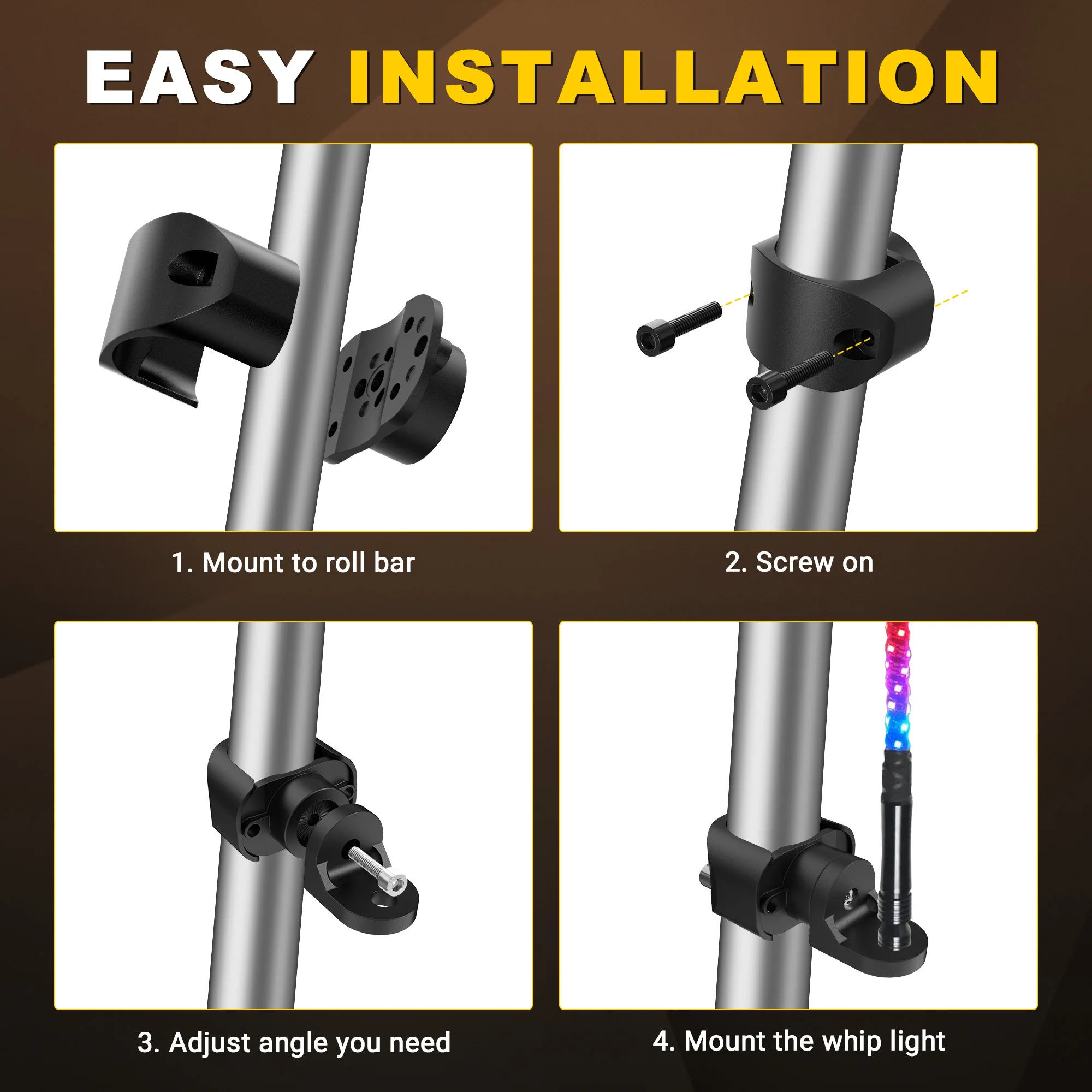 EASY INSTALLATION

1. Mount to roll bar

2. Screw on

3. Adjust angle you need

4. Mount the whip light