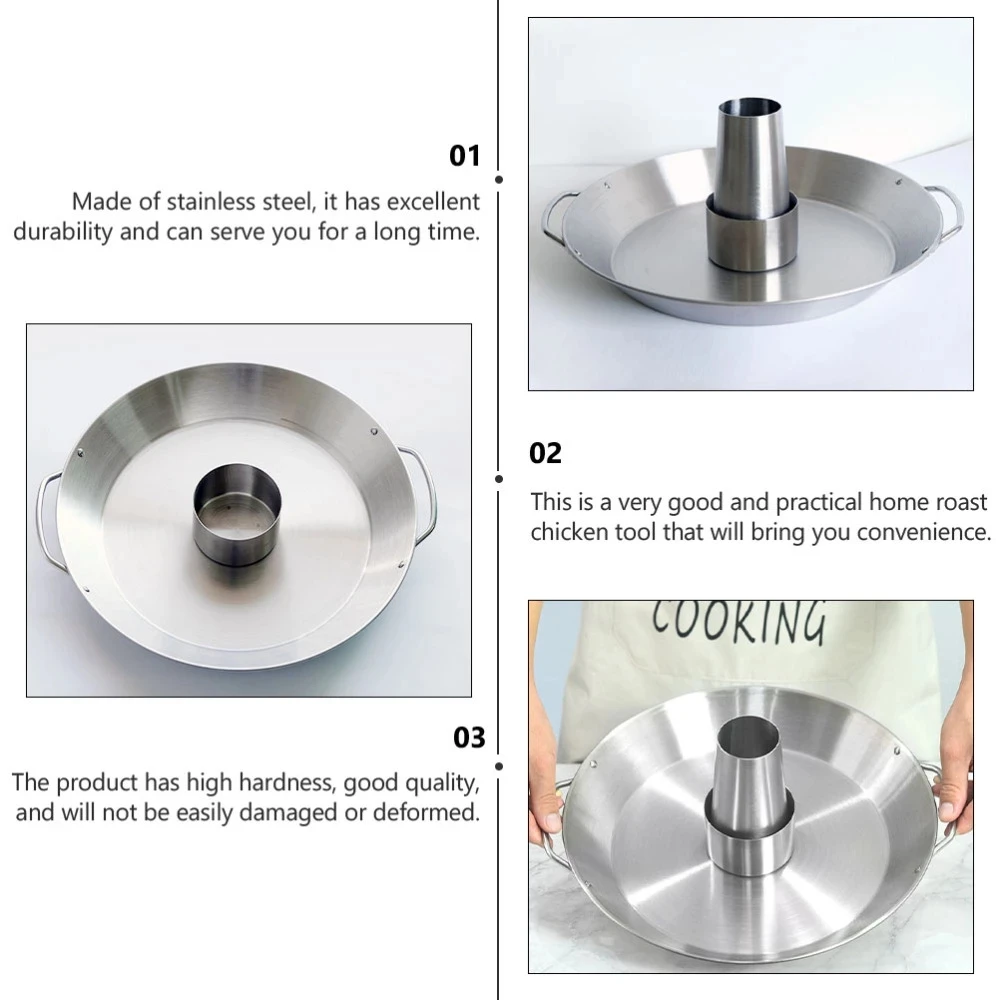 01

Made of stainless steel, it has excellent durability and can serve you for a long time.

02

This is a very good and practical home roast chicken tool that will bring you convenience.

COOKING

03

The product has high hardness, good quality, and will not be easily damaged or deformed.