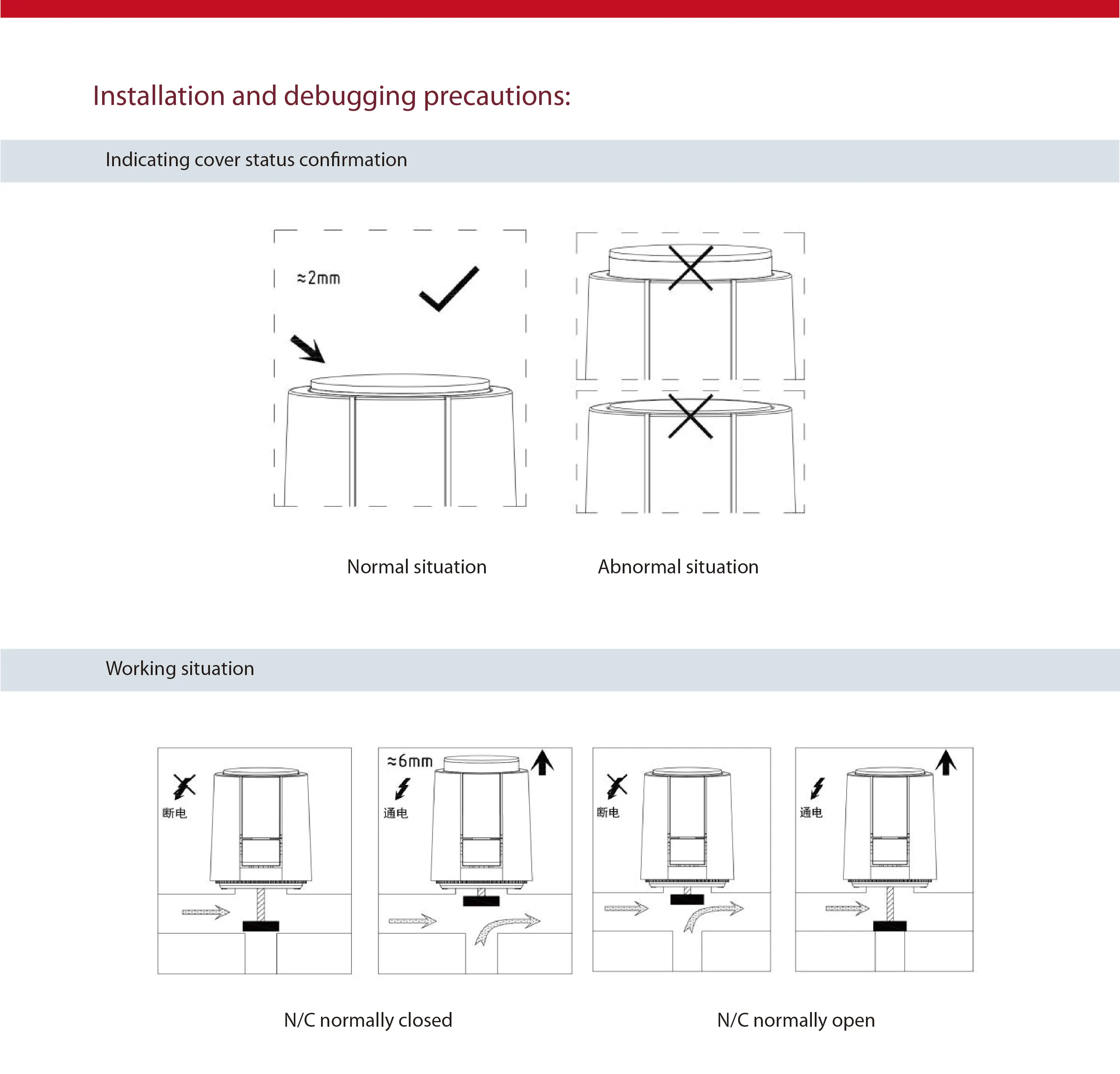 Installation and debugging precautions:

Indicating cover status confirmation

≈2mm

Normal situation

Abnormal situation

Working situation

断电

≈6mm

通电

断电

通电

N/C normally closed

N/C normally open