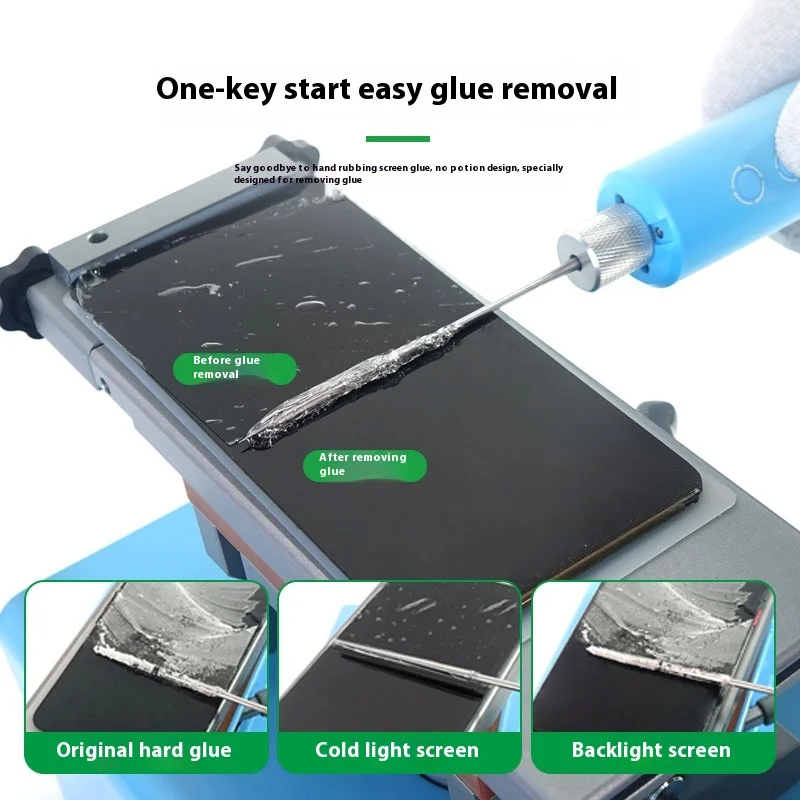 One-key start easy glue removal

Say goodbye to hand rubbing screen glue, no potion design, specially designed for removing glue

Before glue removal

After removing glue

Original hard glue

Cold light screen

Backlight screen