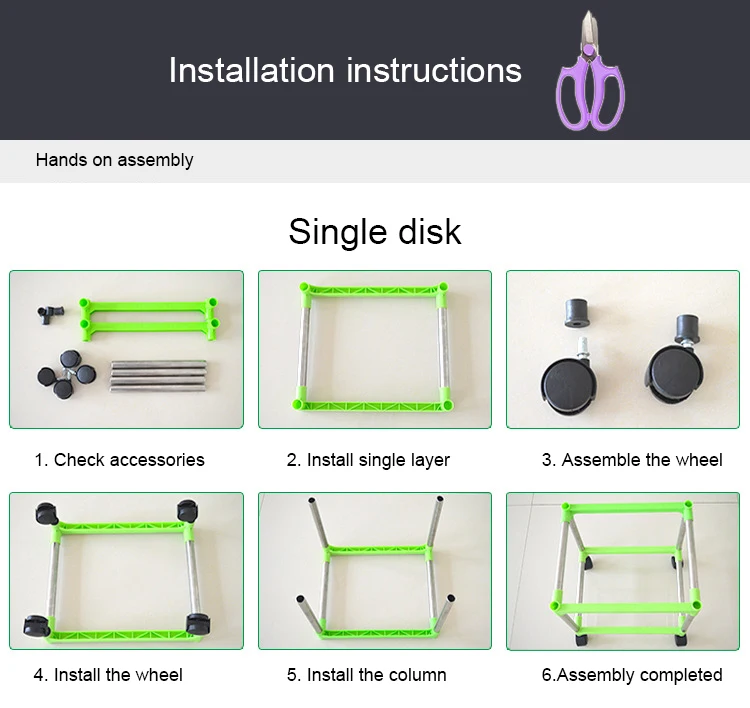 Installation instructions

Hands on assembly

Single disk

1. Check accessories

2. Install single layer

3. Assemble the wheel

4. Install the wheel

5. Install the column

6.Assembly completed