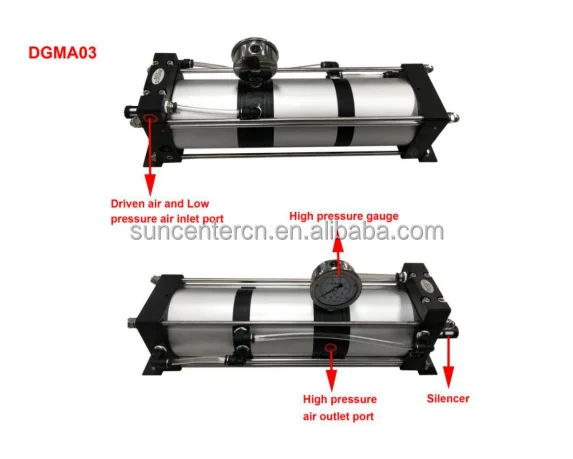 DGMA03

Driven air and Low pressure air inlet port

High pressure gauge

suncentercn.en.alibaba.com

High pressure air outlet port

Silencer