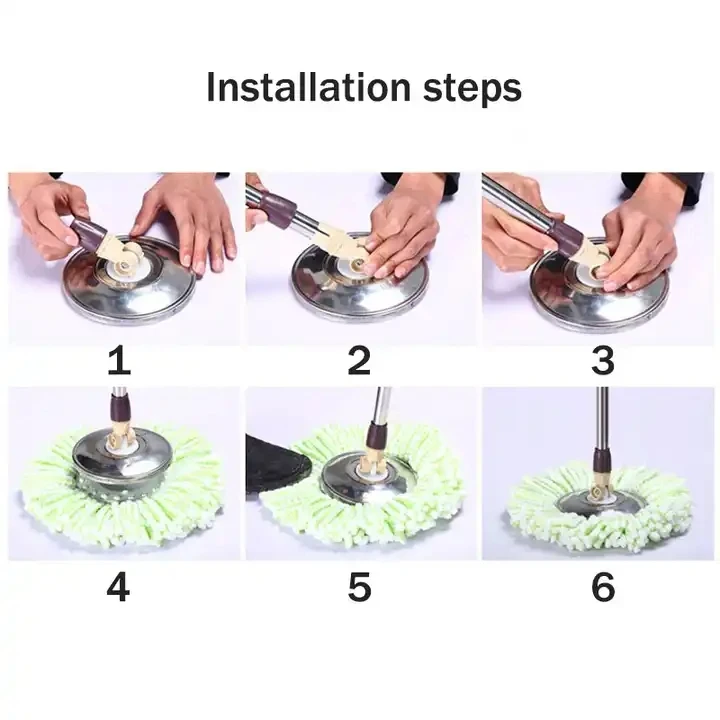 Installation steps

1

2

3

4

5

6