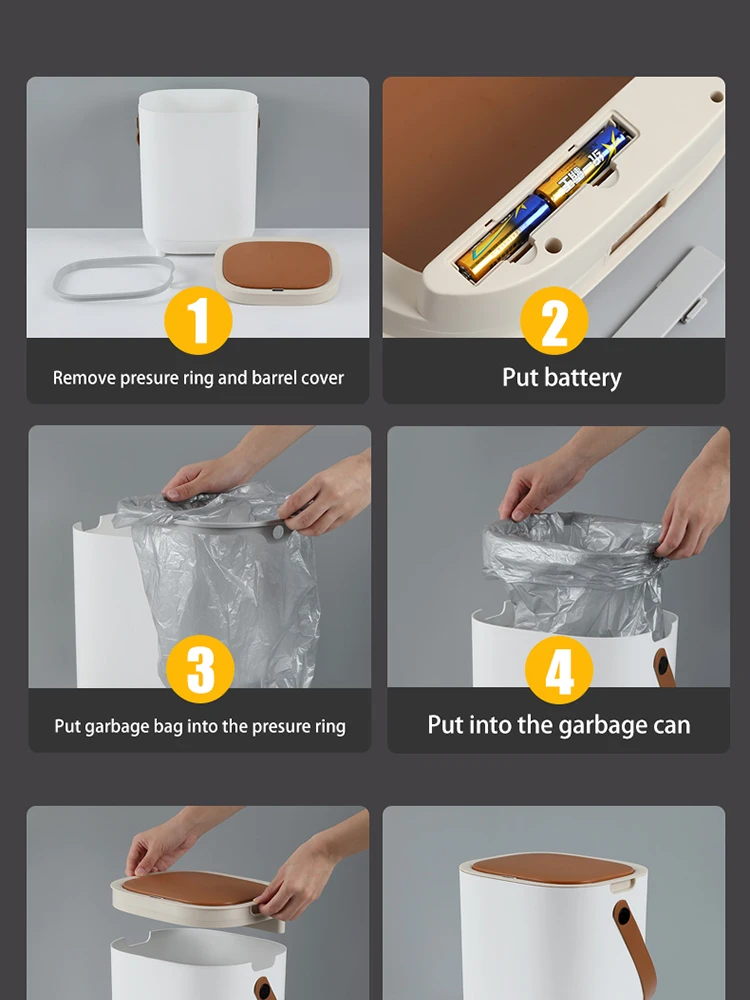 1
Remove presure ring and barrel cover

2
Put battery

3
Put garbage bag into the presure ring

4
Put into the garbage can