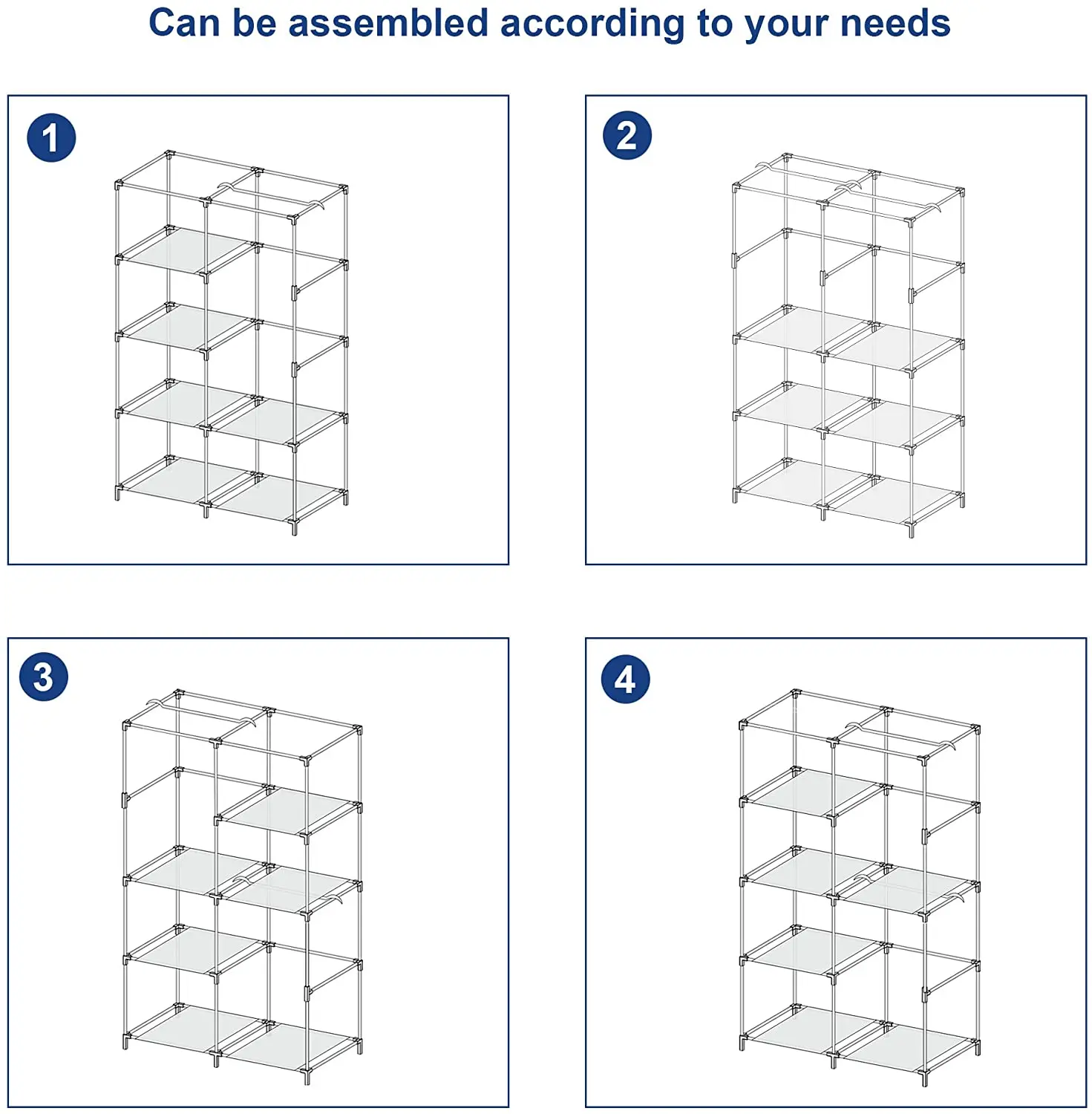 Can be assembled according to your needs

1

2

3

4