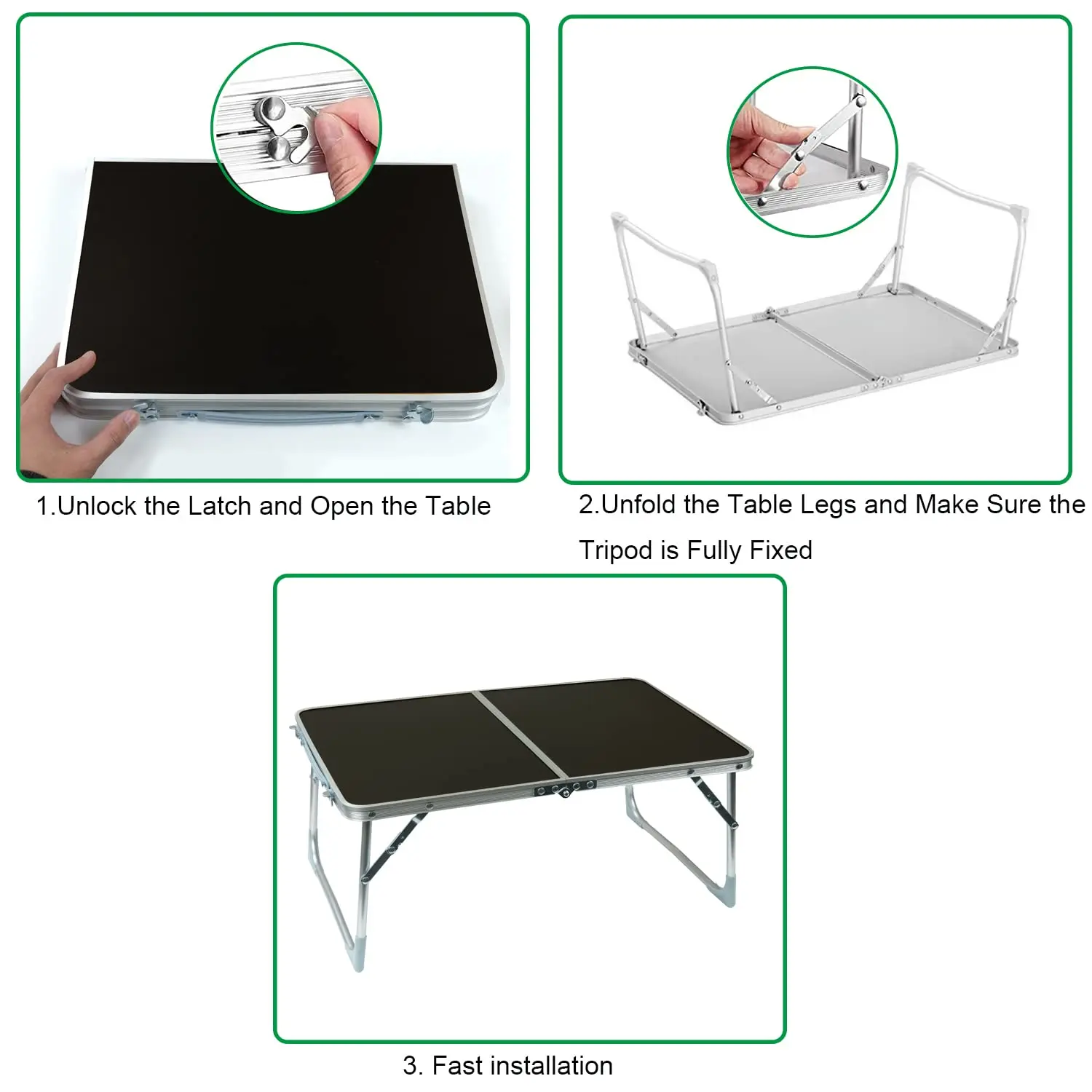 1.Unlock the Latch and Open the Table

2.Unfold the Table Legs and Make Sure the Tripod is Fully Fixed

3. Fast installation