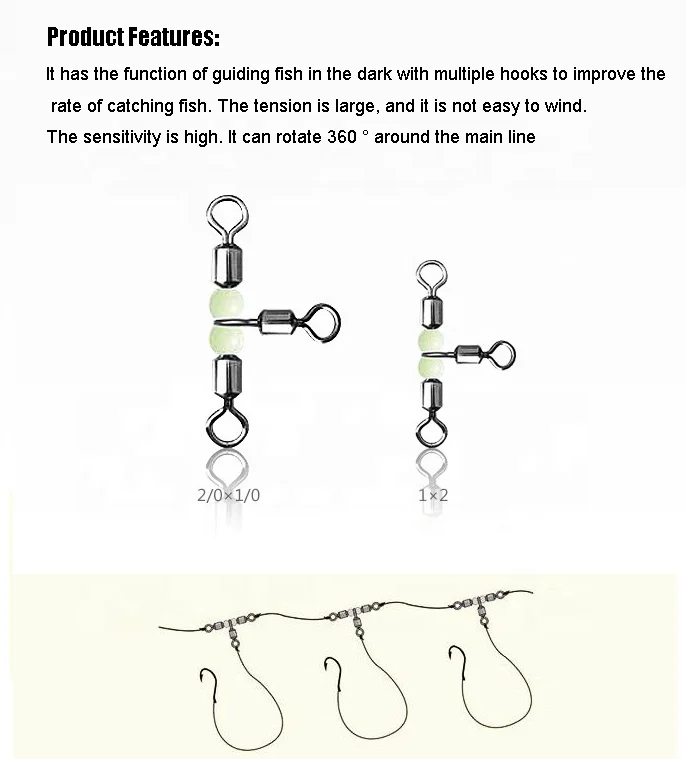 Product Features:

It has the function of guiding fish in the dark with multiple hooks to improve the rate of catching fish. The tension is large, and it is not easy to wind.
The sensitivity is high. It can rotate 360 ° around the main line

2/0×1/0

1×2