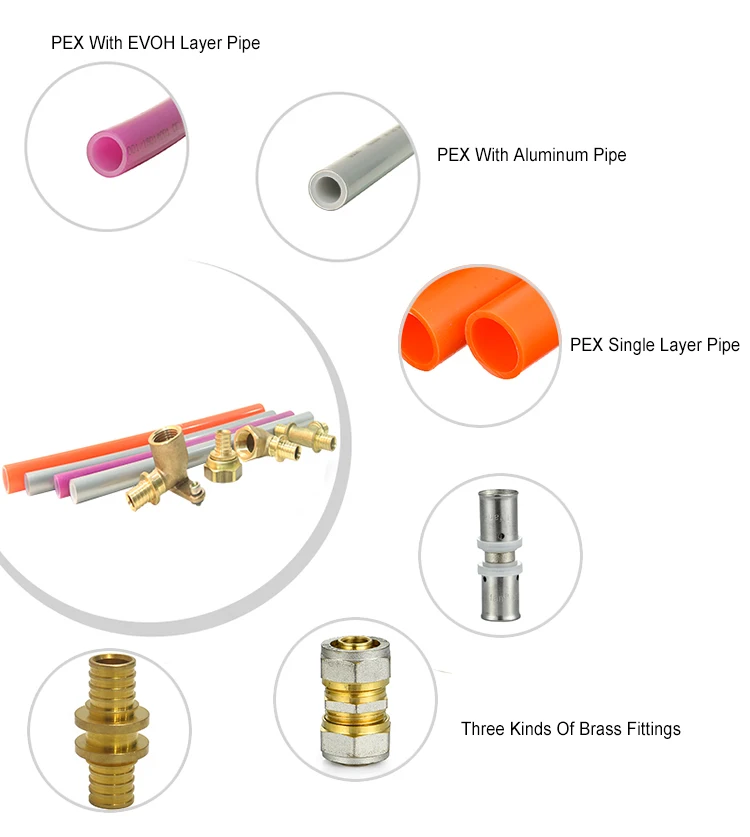 PEX With EVOH Layer Pipe

PEX With Aluminum Pipe

PEX Single Layer Pipe

Three Kinds Of Brass Fittings