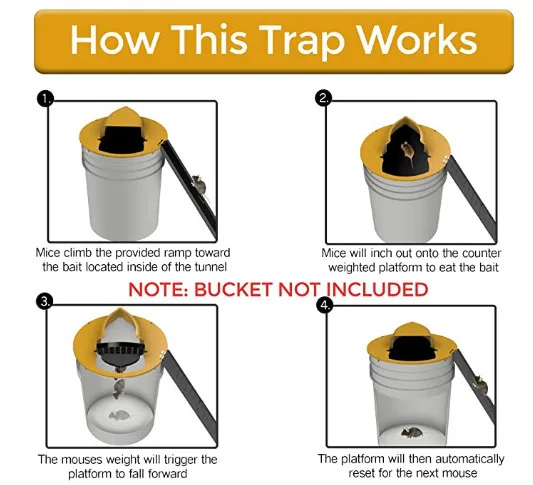 How This Trap Works

1.

Mice climb the provided ramp toward the bait located inside of the tunnel

2.

Mice will inch out onto the counter weighted platform to eat the bait

NOTE: BUCKET NOT INCLUDED

3.

The mouses weight will trigger the platform to fall forward

4.

The platform will then automatically reset for the next mouse