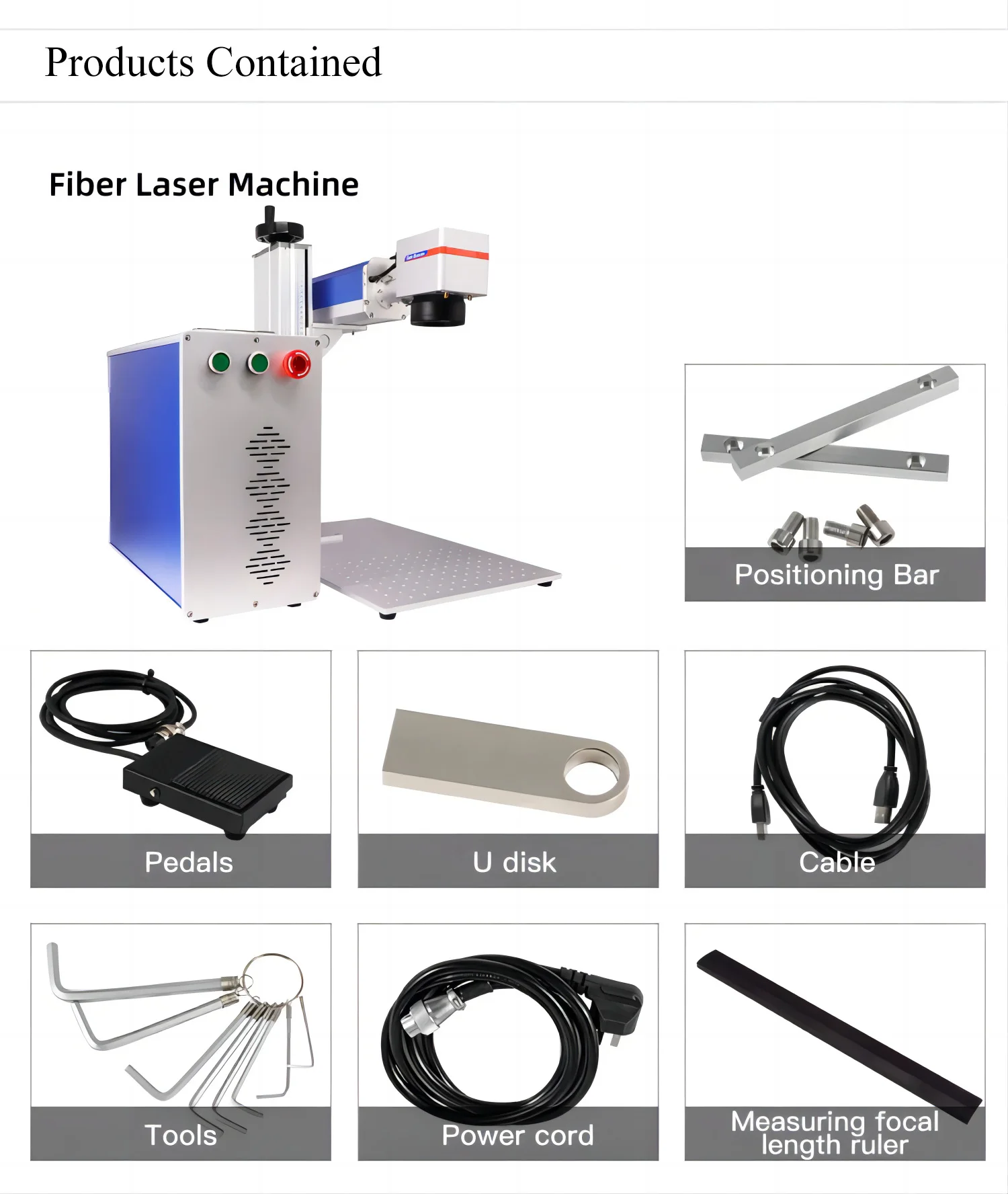 Products Contained

Fiber Laser Machine

Positioning Bar

Pedals

U disk

Cable

Tools

Power cord

Measuring focal length ruler